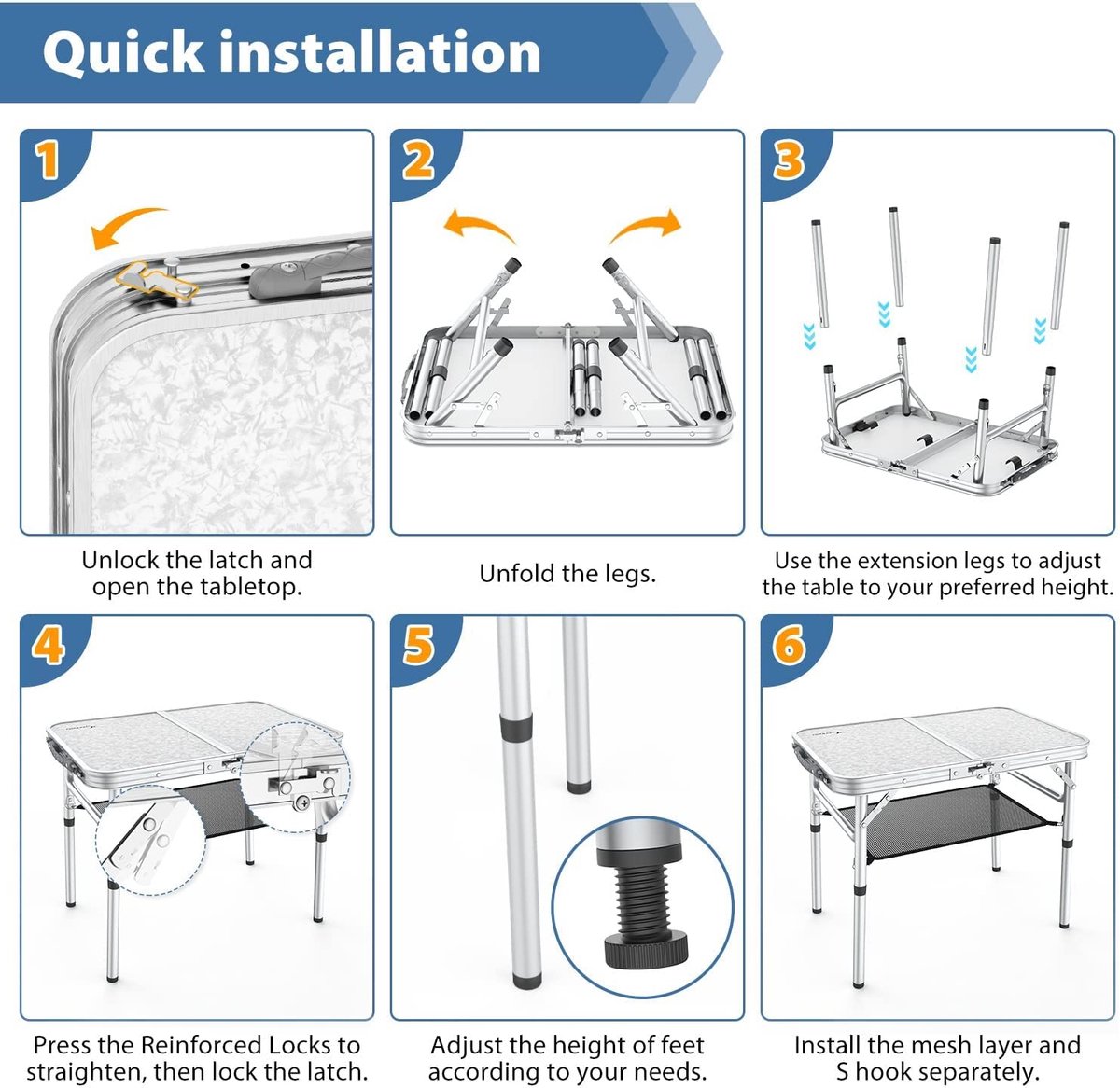 Quick installation

1

Unlock the latch and open the tabletop.

2

Unfold the legs.

3

Use the extension legs to adjust the table to your preferred height.

4

Press the Reinforced Locks to straighten, then lock the latch.

5

Adjust the height of feet according to your needs.

6

Install the mesh layer and S hook separately.