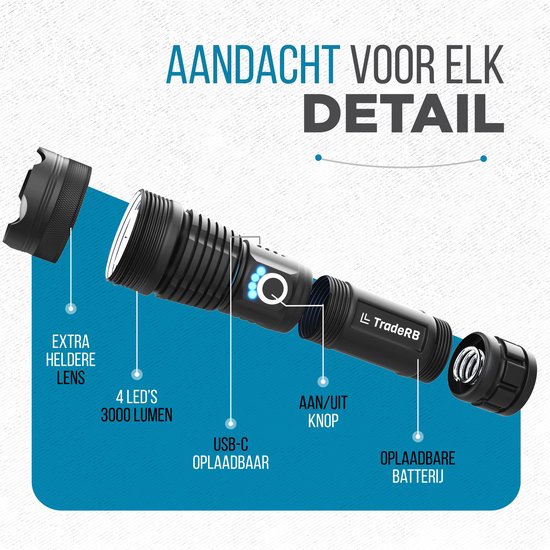 AANDACHT VOOR ELK
DETAIL

TradeRB

EXTRA HELDERE LENS

4 LED'S 3000 LUMEN

USB-C OPLAADBAAR

AAN/UIT KNOP

OPLAADBARE BATTERIJ