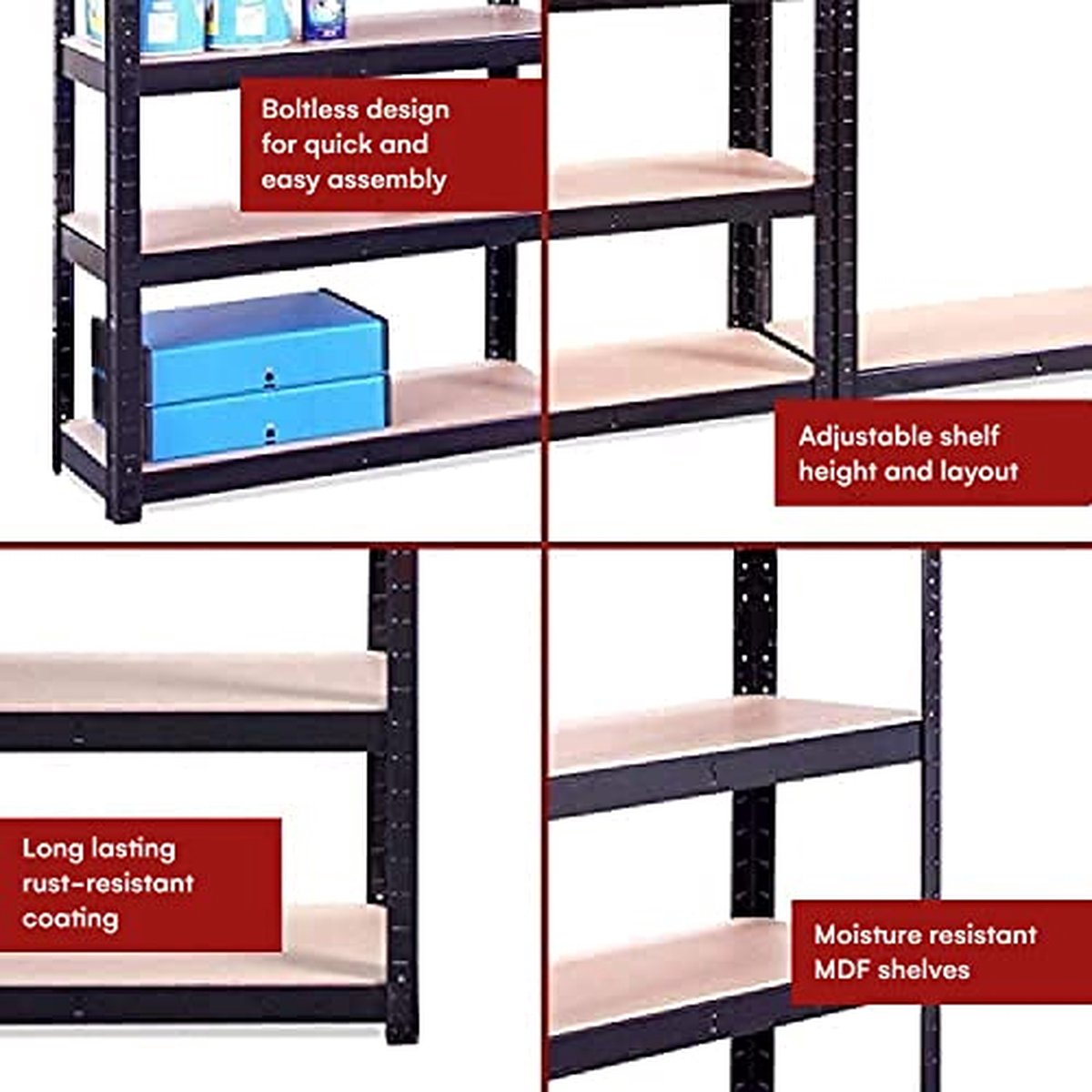 Boltless design for quick and easy assembly

Adjustable shelf height and layout

Long lasting rust-resistant coating

Moisture resistant MDF shelves