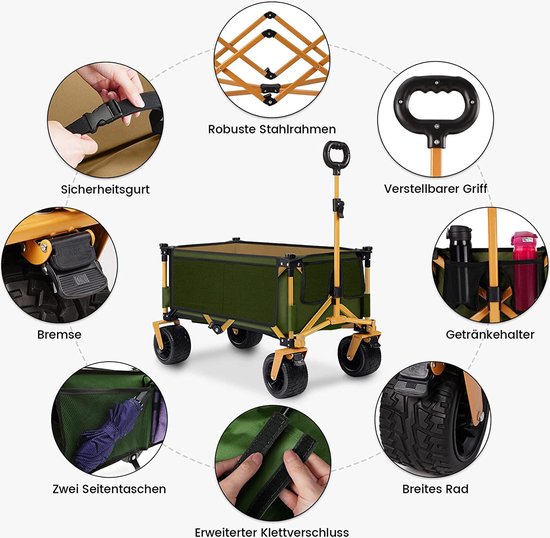 Robuste Stahlrahmen

Sicherheitsgurt

Verstellbarer Griff

Bremse

Getränkehalter

Zwei Seitentaschen

Breites Rad

Erweiterter Klettverschluss