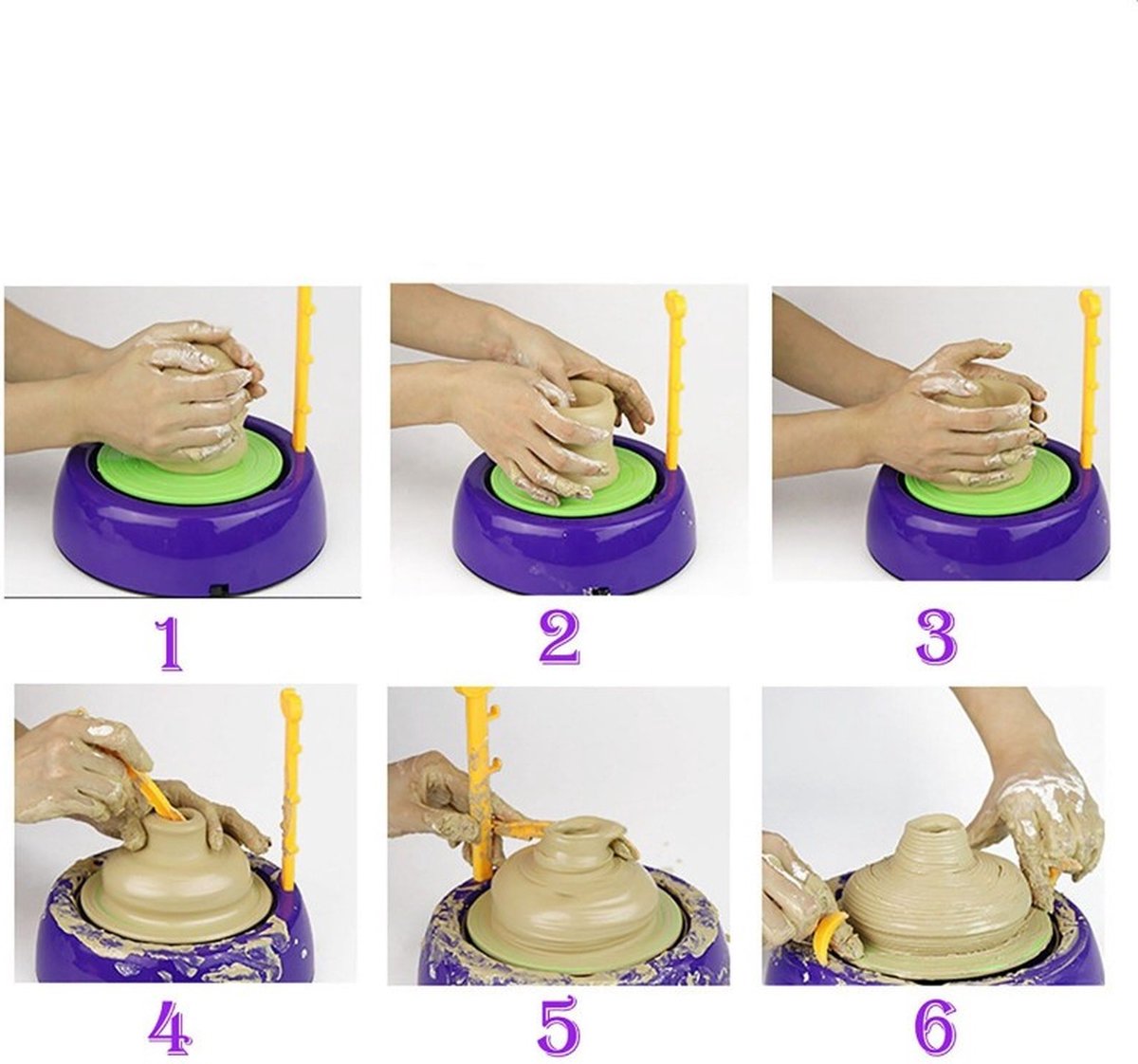 1

2

3

4

5

6