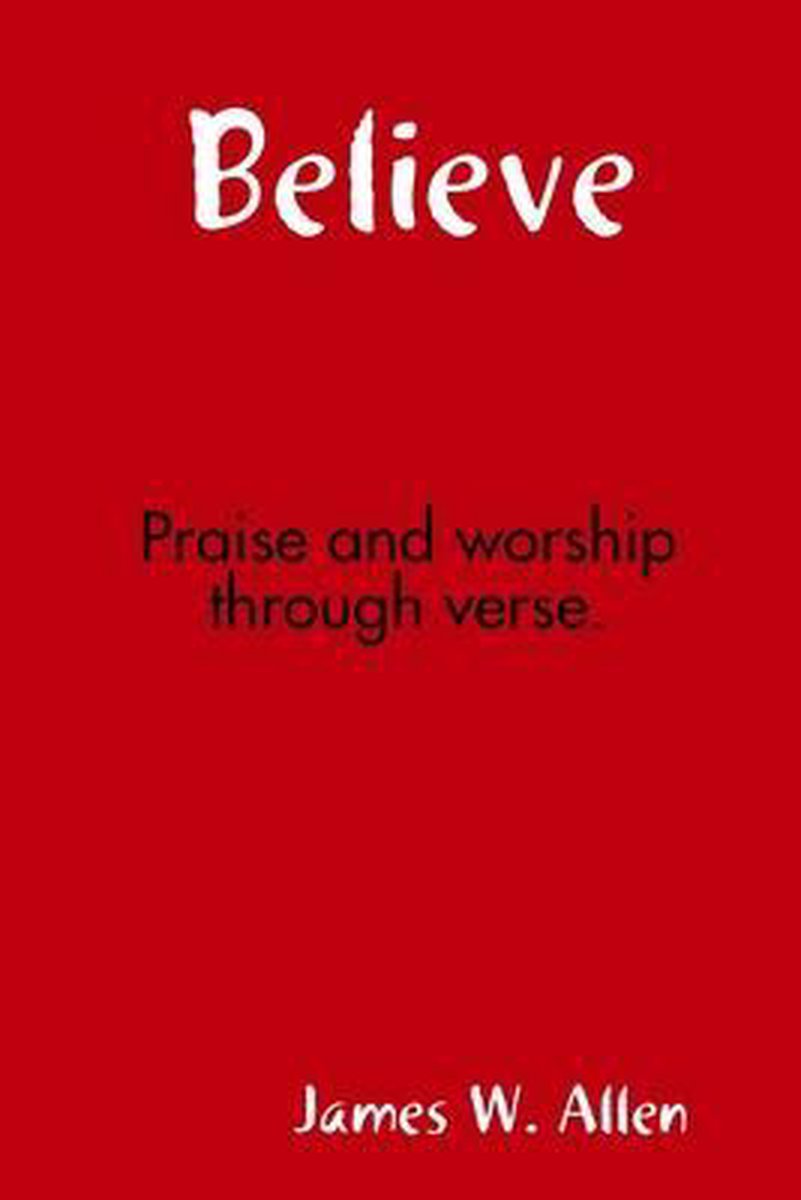 Believe

Praise and worship through verse.

James W. Allen