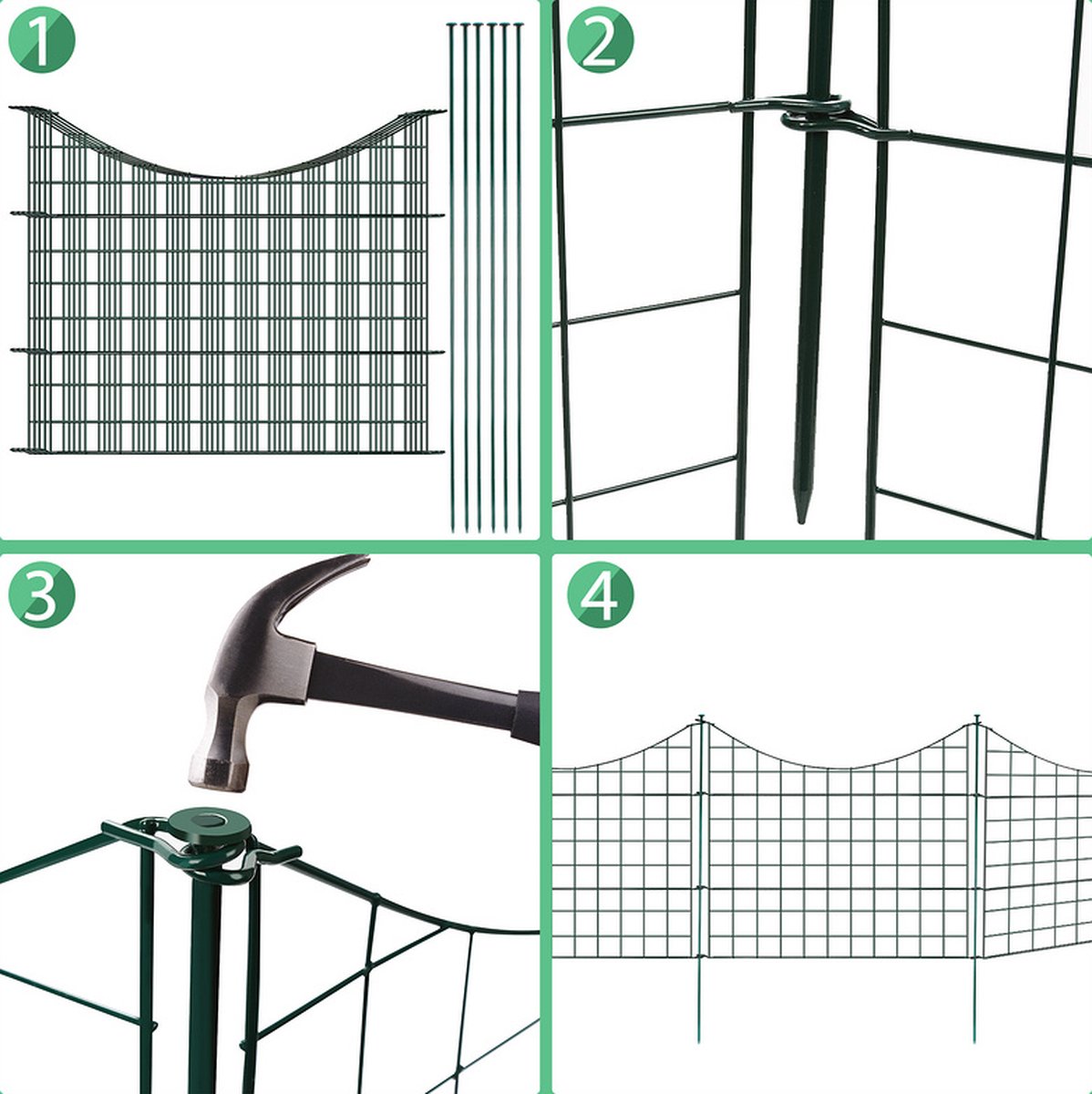 1

2

3

4