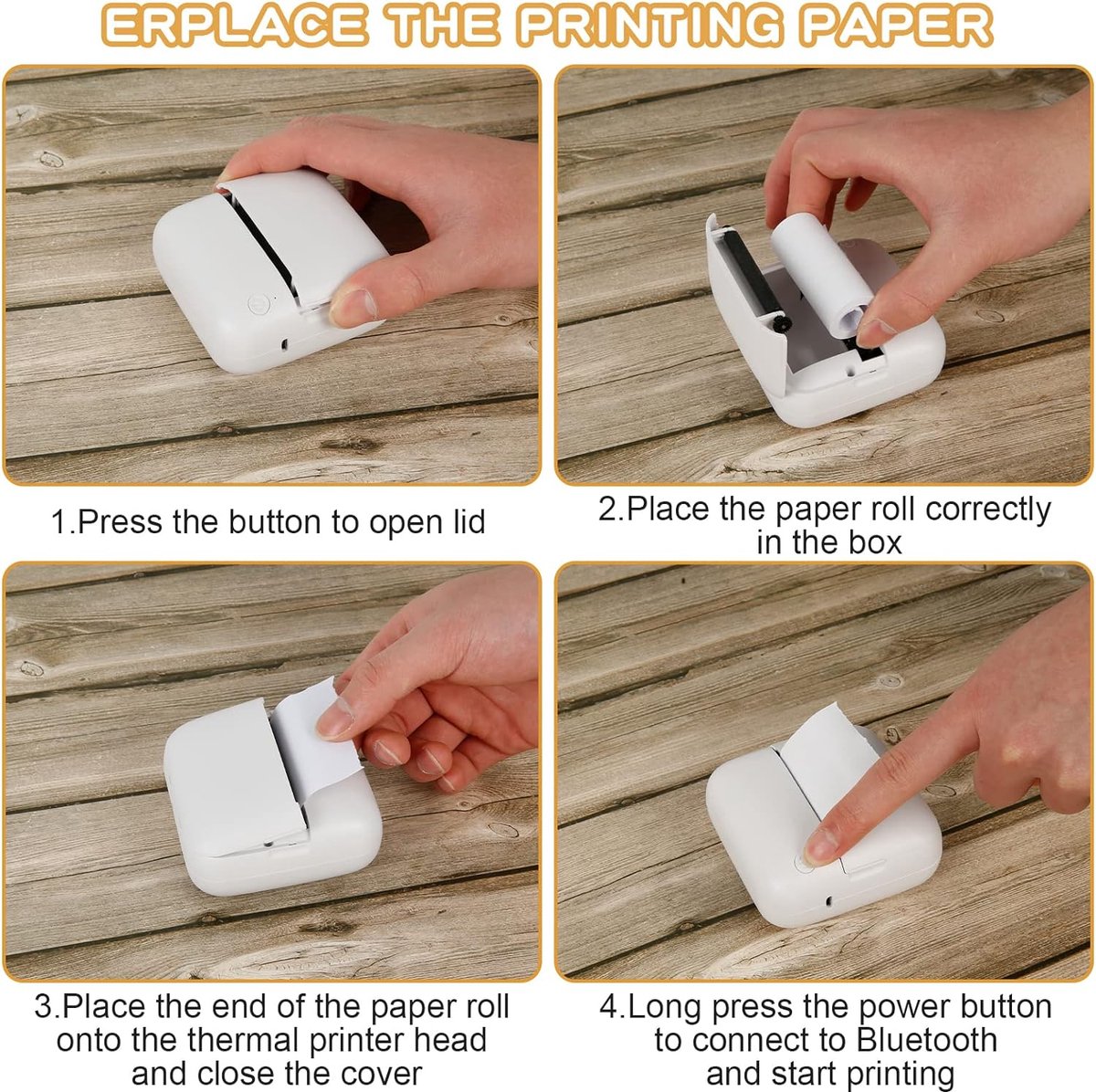 ERPLACE THE PRINTING PAPER

1.Press the button to open lid

2.Place the paper roll correctly in the box

3.Place the end of the paper roll onto the thermal printer head and close the cover

4.Long press the power button to connect to Bluetooth and start printing