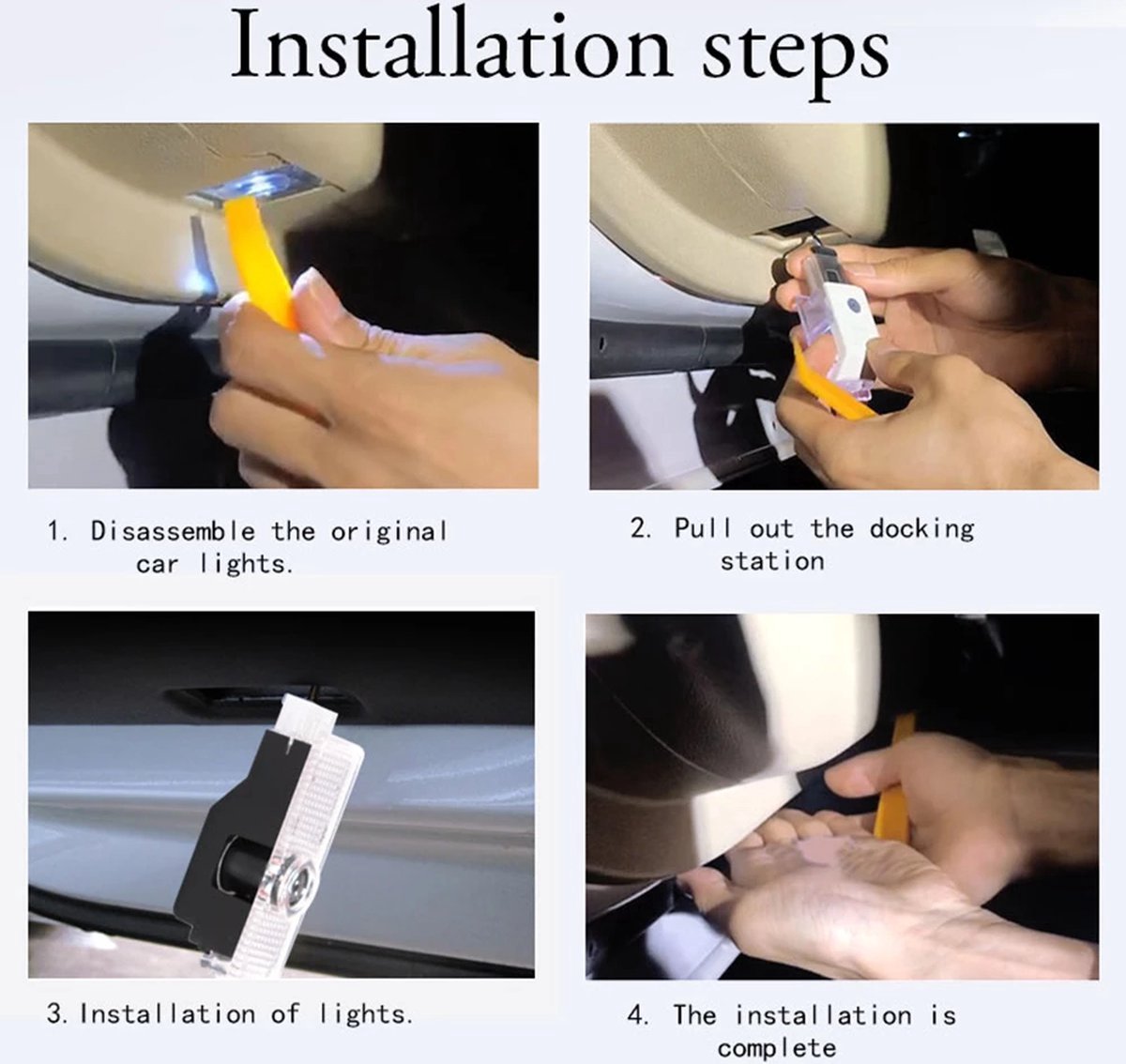 Installation steps

1. Disassemble the original car lights.

2. Pull out the docking station

3. Installation of lights.

4. The installation is complete