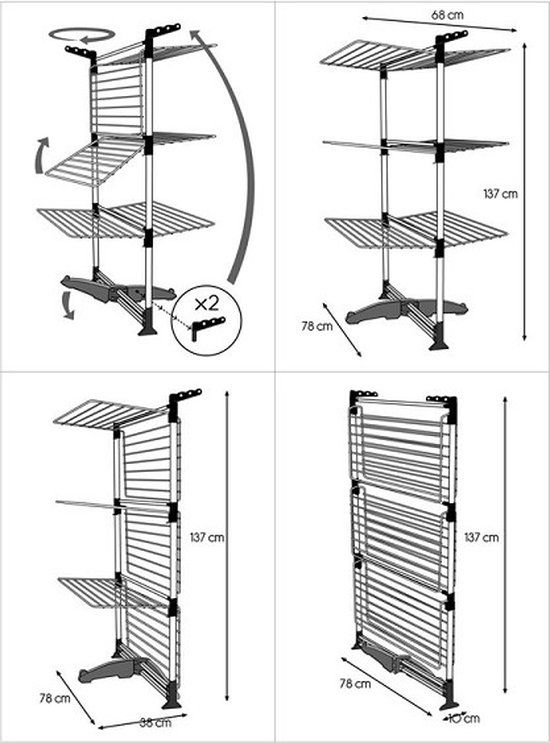 ×2

68 cm

137 cm

78 cm

137 cm

78 cm

38 cm

137 cm

78 cm

10 cm