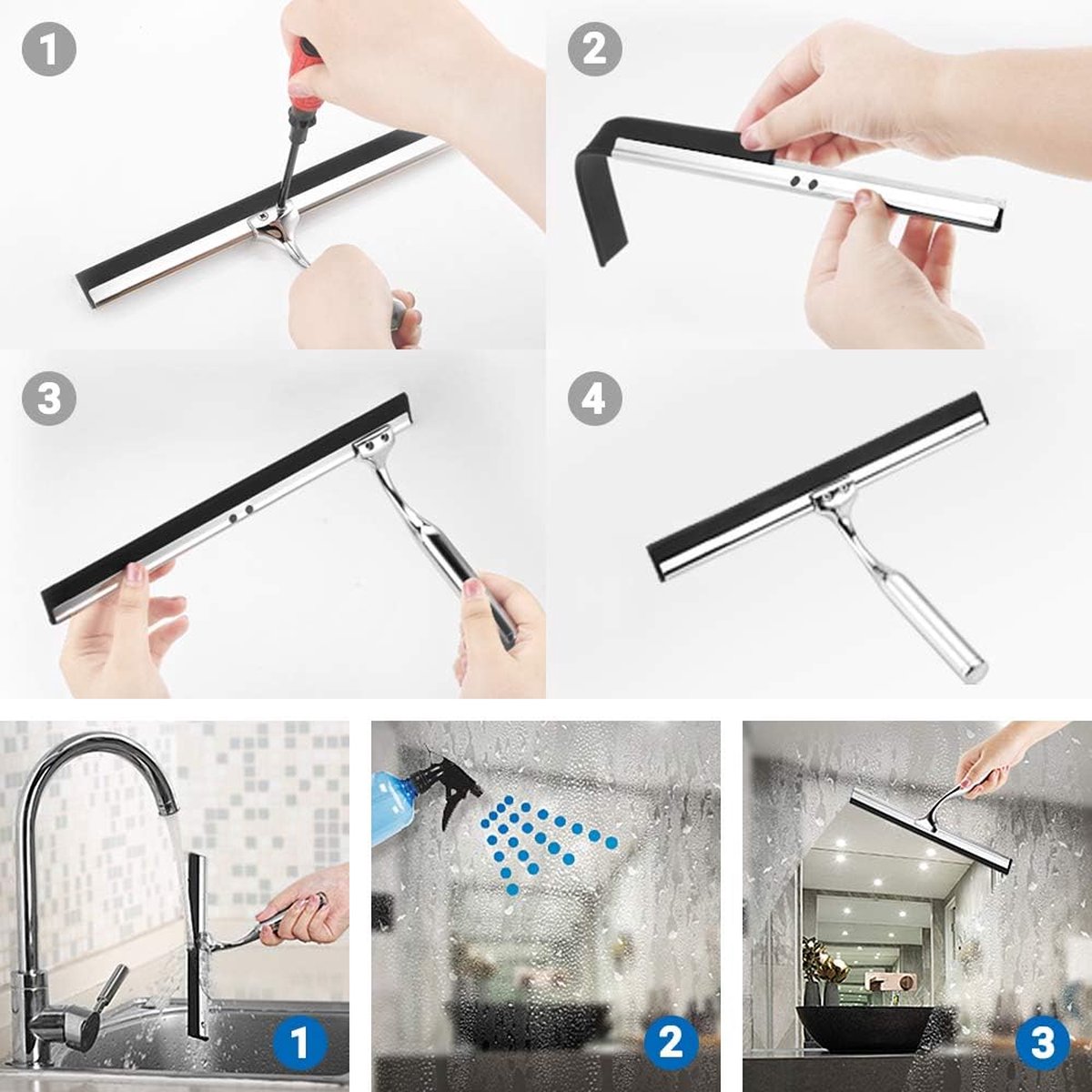 1
2
3
4
1
2
3