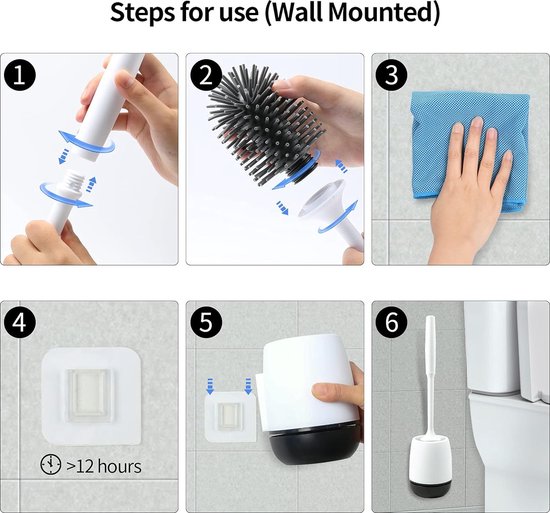 Steps for use (Wall Mounted)

1

2

3

4

>12 hours

5

6