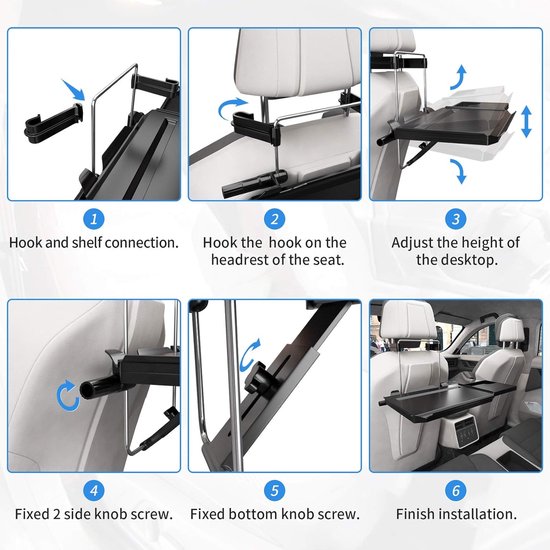 1
Hook and shelf connection.

2
Hook the hook on the headrest of the seat.

3
Adjust the height of the desktop.

4
Fixed 2 side knob screw.

5
Fixed bottom knob screw.

6
Finish installation.