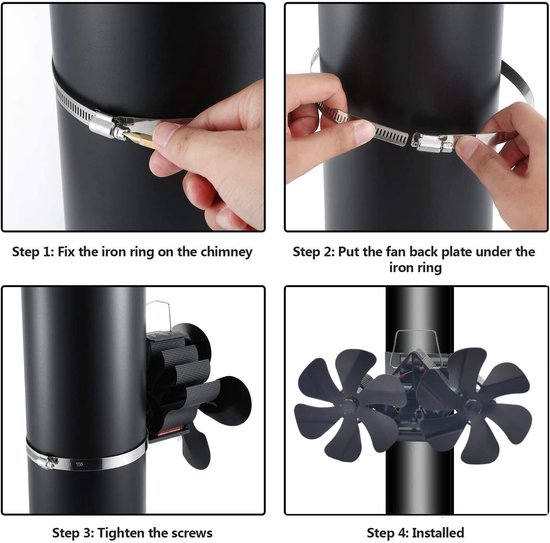 Step 1: Fix the iron ring on the chimney

Step 2: Put the fan back plate under the iron ring

Step 3: Tighten the screws

Step 4: Installed