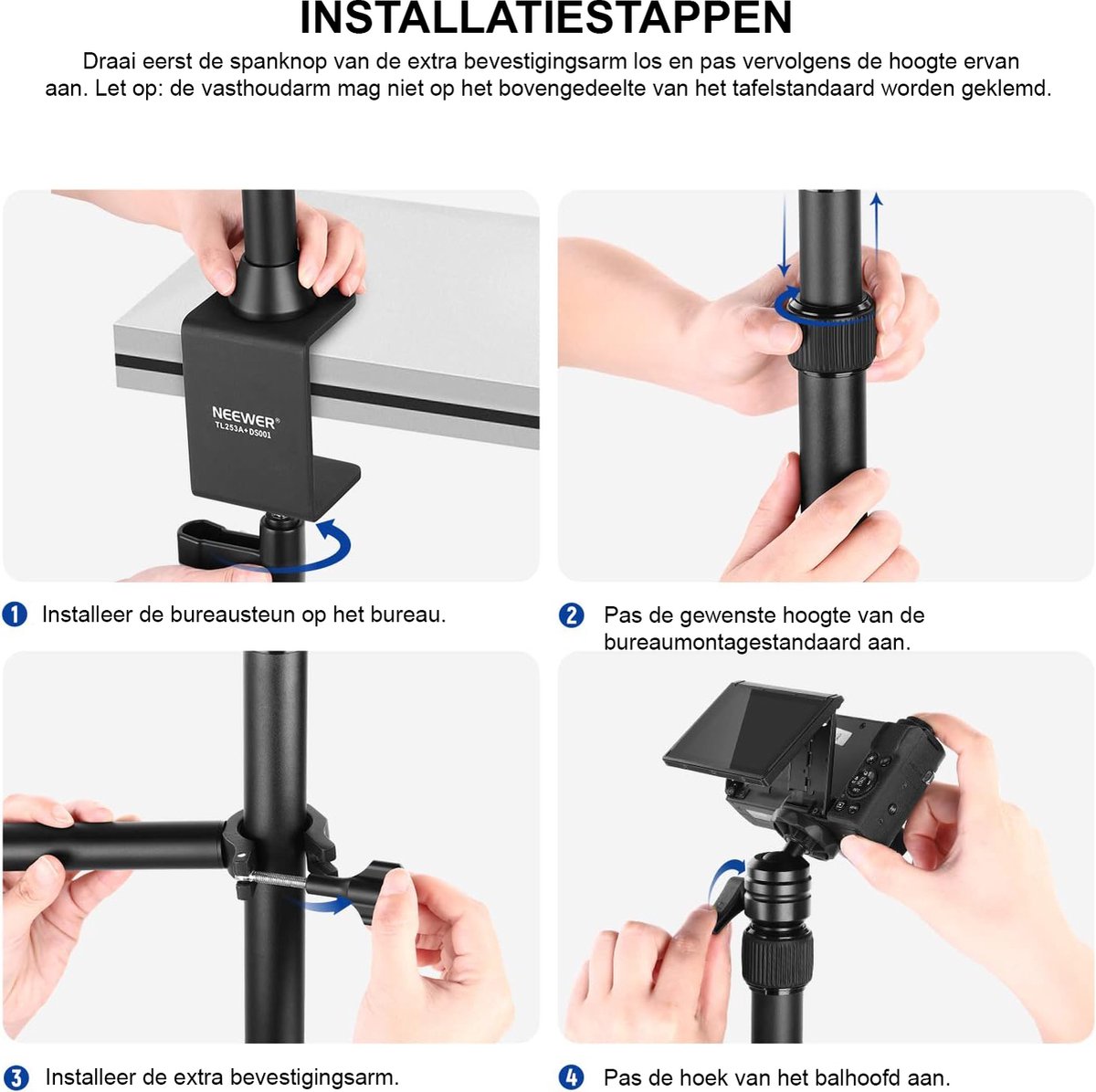 INSTALLATIESTAPPEN

Draai eerst de spanknop van de extra bevestigingsarm los en pas vervolgens de hoogte ervan aan. Let op: de vasthoudarm mag niet op het bovengedeelte van het tafelstandaard worden geklemd.

NEEWER®
TL253A+DS001

1 Installeer de bureausteun op het bureau.

2 Pas de gewenste hoogte van de bureaumontagestandaard aan.

3 Installeer de extra bevestigingsarm.

4 Pas de hoek van het balhoofd aan.