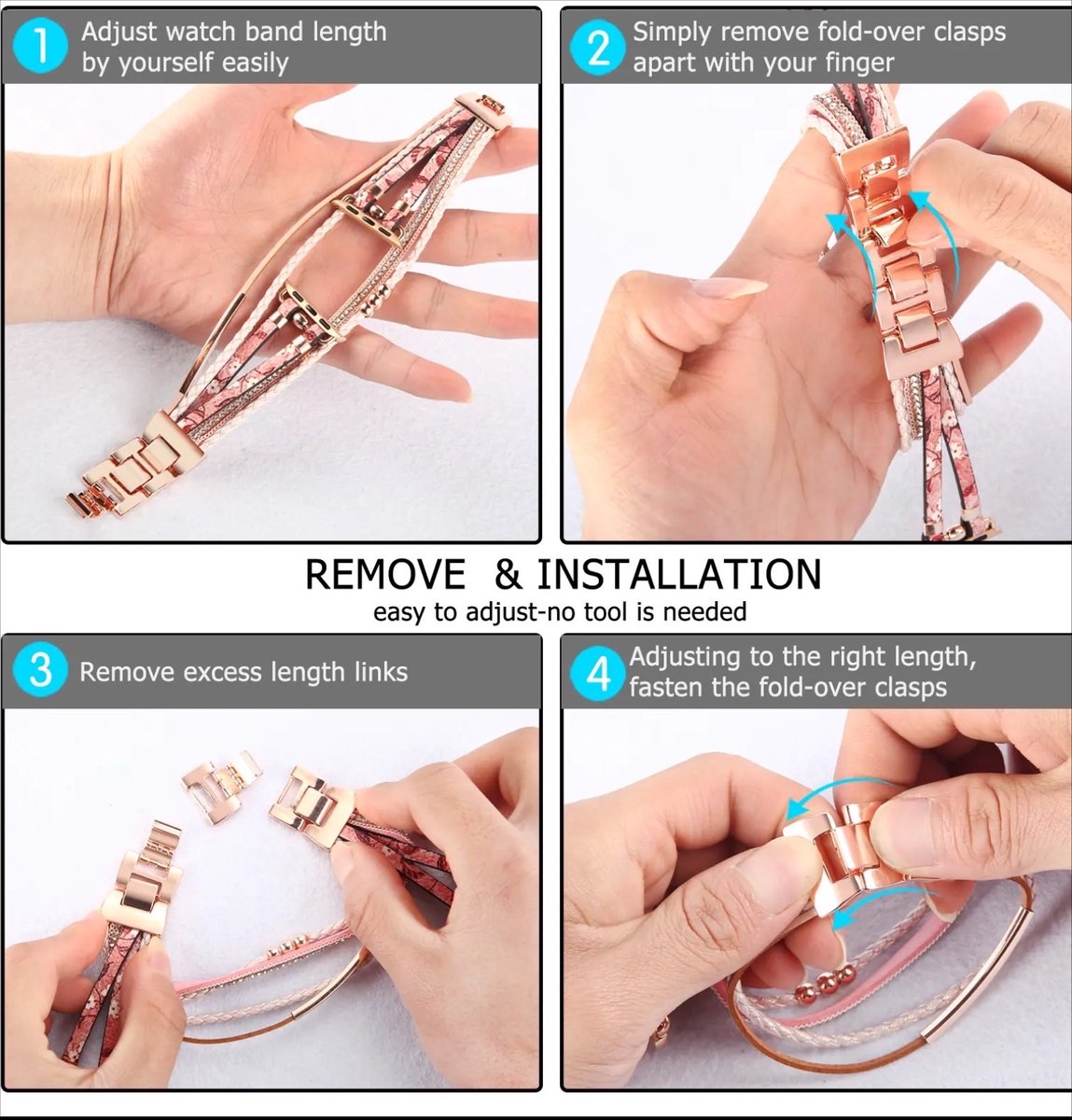 1 Adjust watch band length by yourself easily

2 Simply remove fold-over clasps apart with your finger

REMOVE & INSTALLATION
easy to adjust-no tool is needed

3 Remove excess length links

4 Adjusting to the right length, fasten the fold-over clasps