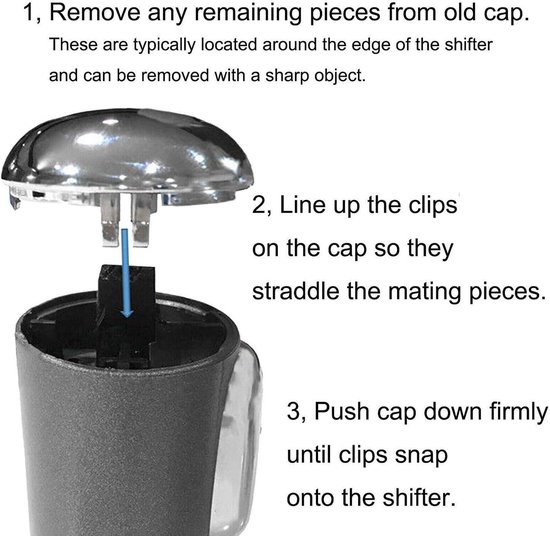 1, Remove any remaining pieces from old cap.
These are typically located around the edge of the shifter and can be removed with a sharp object.

2, Line up the clips on the cap so they straddle the mating pieces.

3, Push cap down firmly until clips snap onto the shifter.