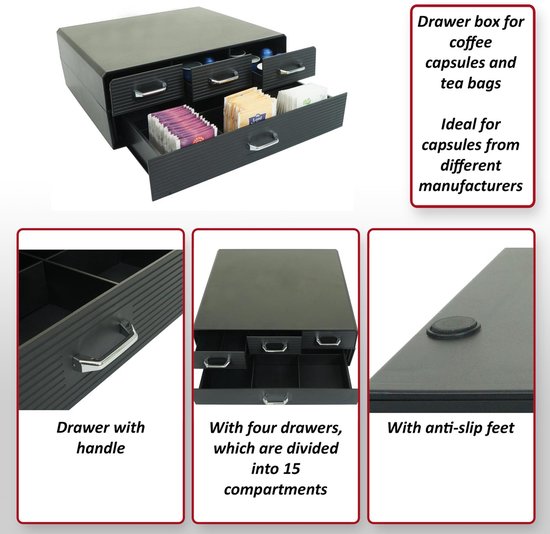 Drawer box for coffee capsules and tea bags

Ideal for capsules from different manufacturers

Drawer with handle

With four drawers, which are divided into 15 compartments

With anti-slip feet