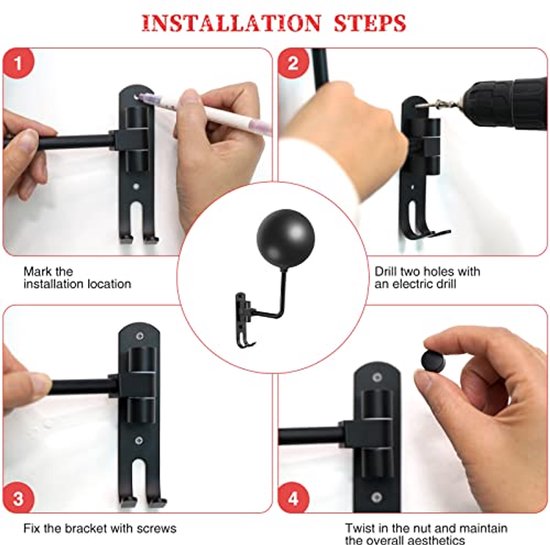 INSTALLATION STEPS

1

Mark the installation location

2

Drill two holes with an electric drill

3

Fix the bracket with screws

4

Twist in the nut and maintain the overall aesthetics