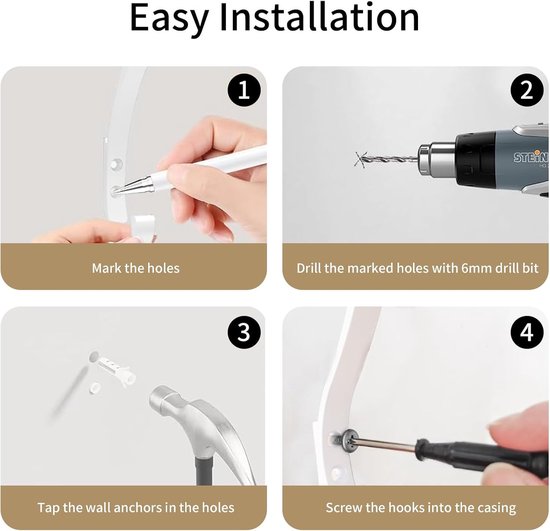 Easy Installation

1

Mark the holes

2

STEIN

Drill the marked holes with 6mm drill bit

3

Tap the wall anchors in the holes

4

Screw the hooks into the casing