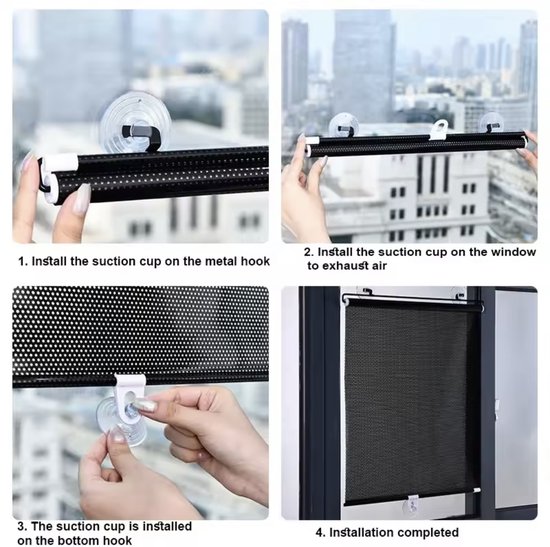 1. Install the suction cup on the metal hook

2. Install the suction cup on the window to exhaust air

3. The suction cup is installed on the bottom hook

4. Installation completed