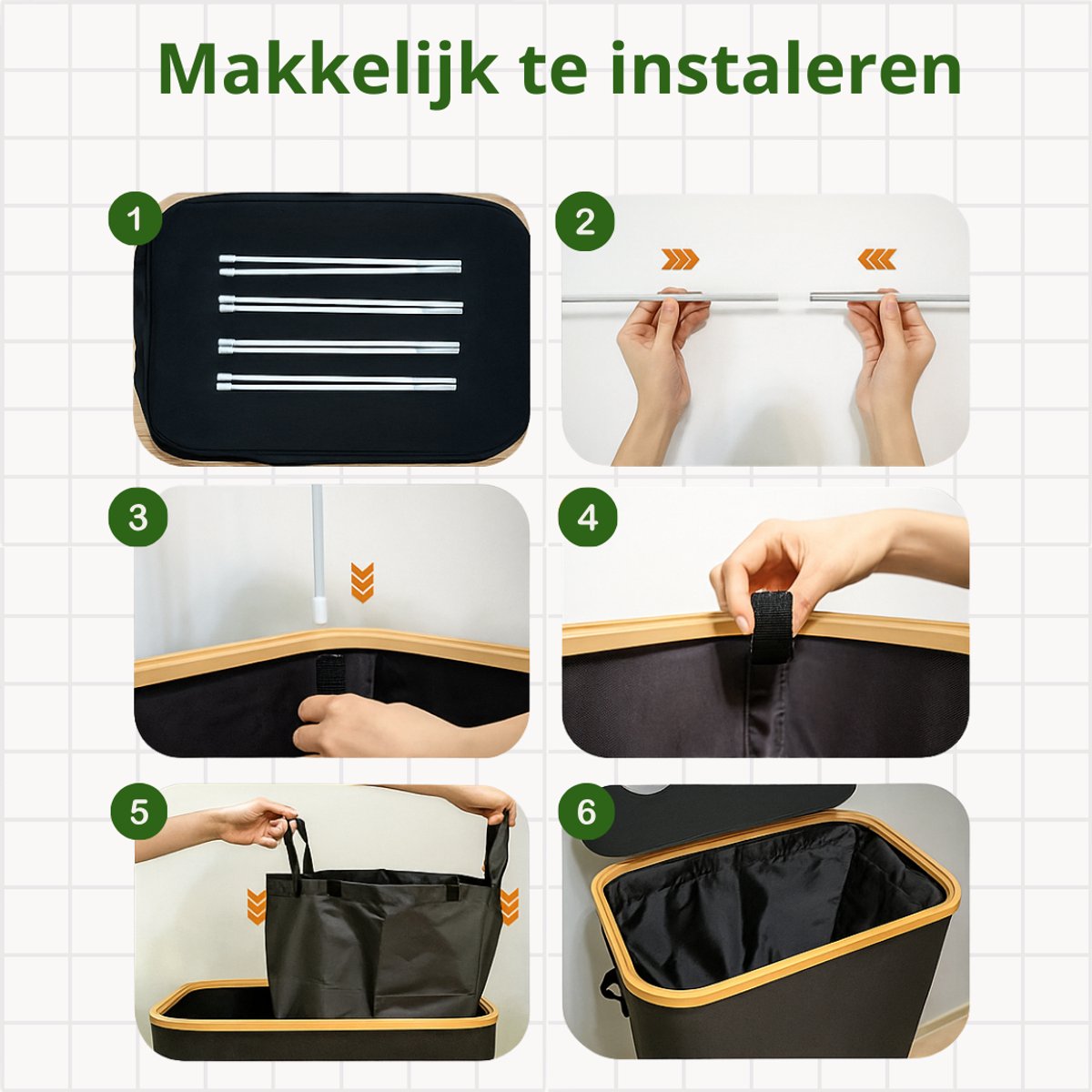 Makkelijk te instaleren

1

2

3

4

5

6