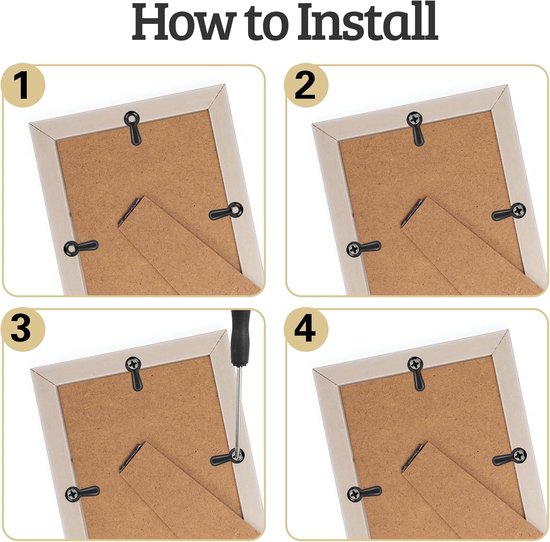 How to Install

1

2

3

4