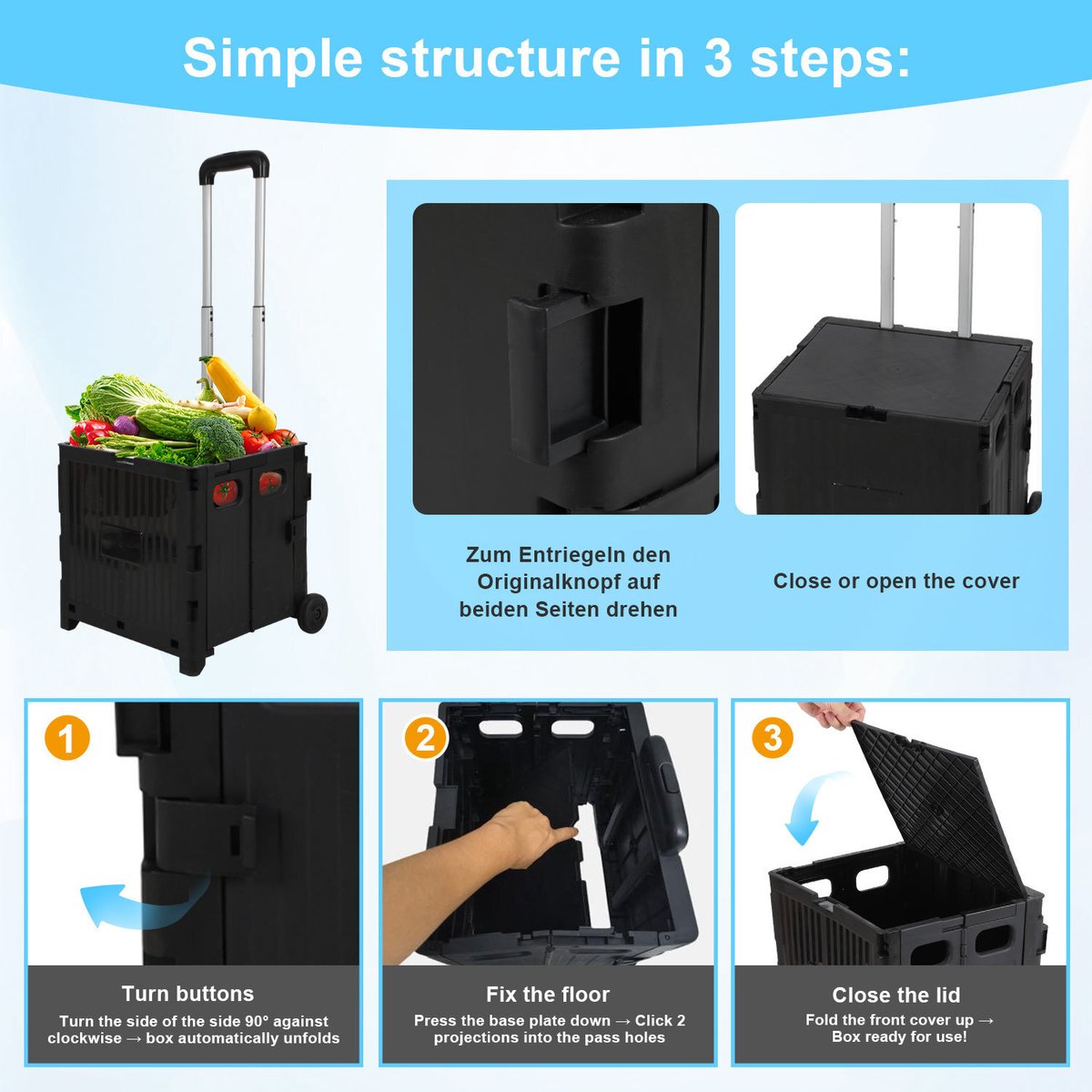 Simple structure in 3 steps:

Zum Entriegeln den Originalknopf auf beiden Seiten drehen

Close or open the cover

1

Turn buttons

Turn the side of the side 90° against clockwise → box automatically unfolds

2

Fix the floor

Press the base plate down → Click 2 projections into the pass holes

3

Close the lid

Fold the front cover up → Box ready for use!