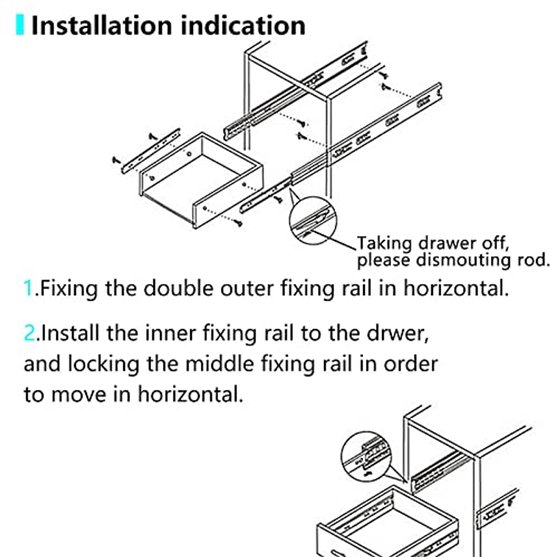 Installation indication

Taking drawer off, please dismouting rod.

1.Fixing the double outer fixing rail in horizontal.

2.Install the inner fixing rail to the drwer, and locking the middle fixing rail in order to move in horizontal.