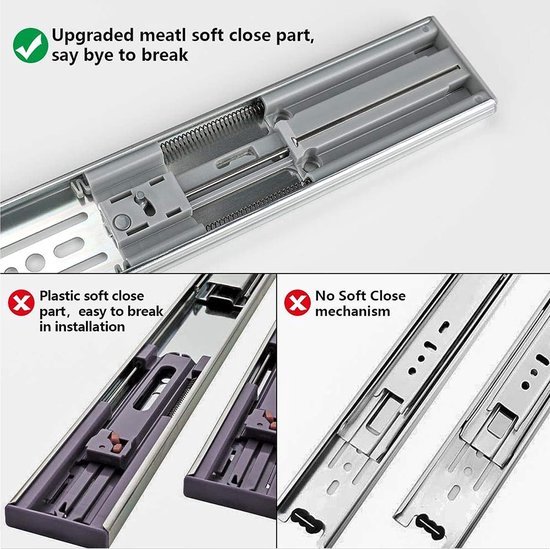 Upgraded meatl soft close part, say bye to break

Plastic soft close part, easy to break in installation

No Soft Close mechanism