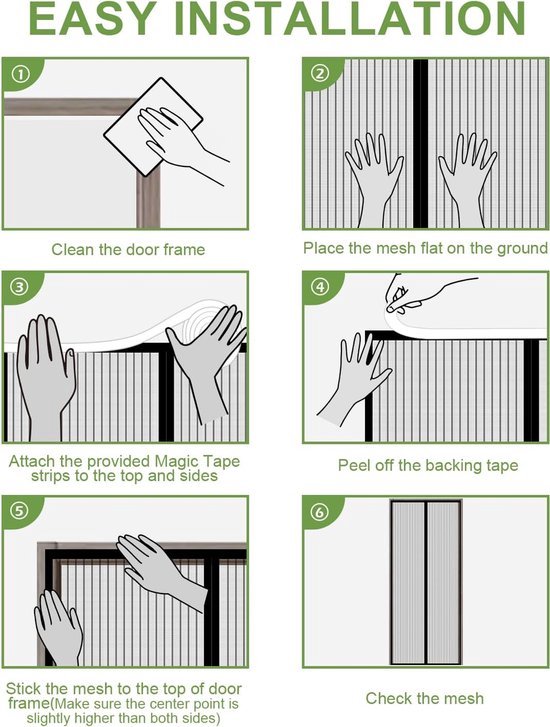 EASY INSTALLATION

①

Clean the door frame

②

Place the mesh flat on the ground

③

Attach the provided Magic Tape strips to the top and sides

④

Peel off the backing tape

⑤

Stick the mesh to the top of door frame(Make sure the center point is slightly higher than both sides)

⑥

Check the mesh