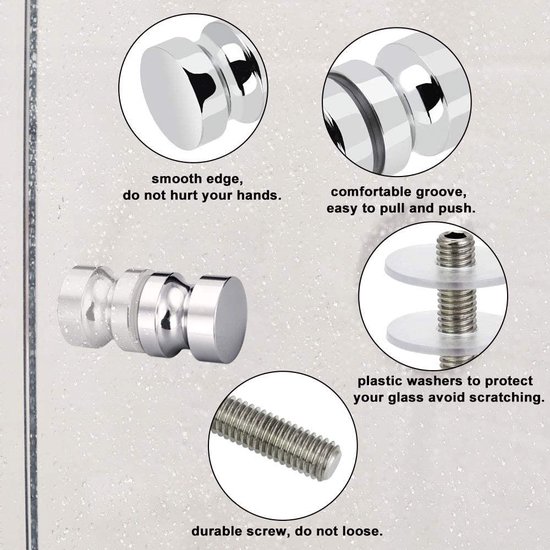 smooth edge,
do not hurt your hands.

comfortable groove,
easy to pull and push.

plastic washers to protect
your glass avoid scratching.

durable screw, do not loose.