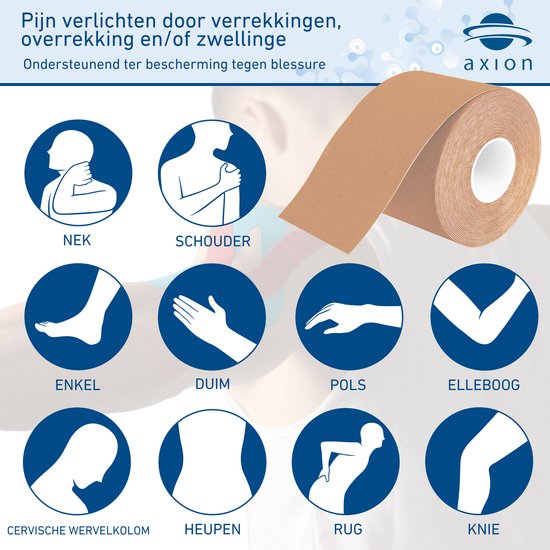 Pijn verlichten door verrekkingen, overrekking en/of zwellinge
Ondersteunend ter bescherming tegen blessure

axion

NEK
SCHOUDER

ENKEL
DUIM
POLS
ELLEBOOG

CERVISCHE WERVELKOLOM
HEUPEN
RUG
KNIE