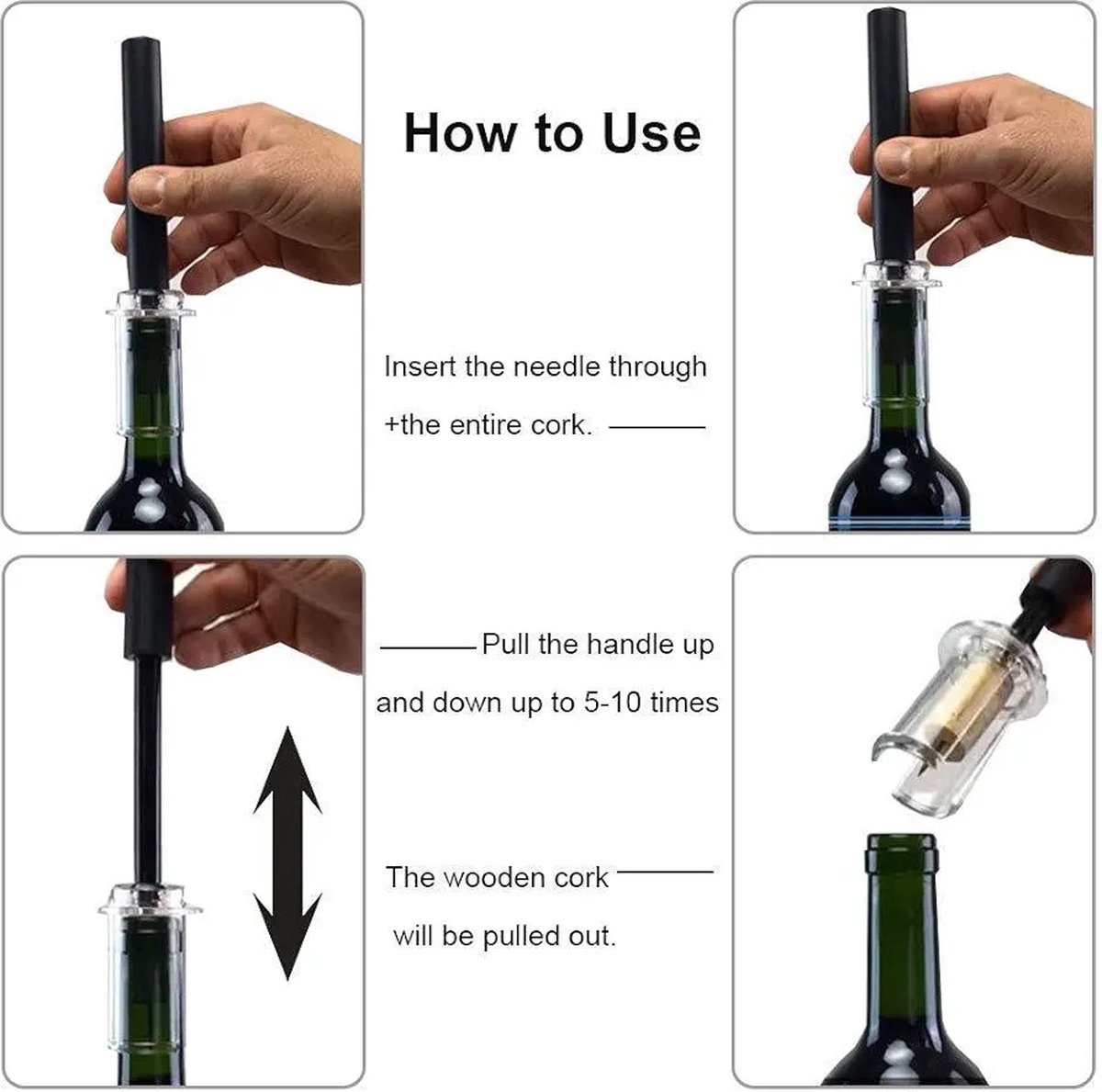 How to Use

Insert the needle through +the entire cork.

Pull the handle up and down up to 5-10 times

The wooden cork will be pulled out.