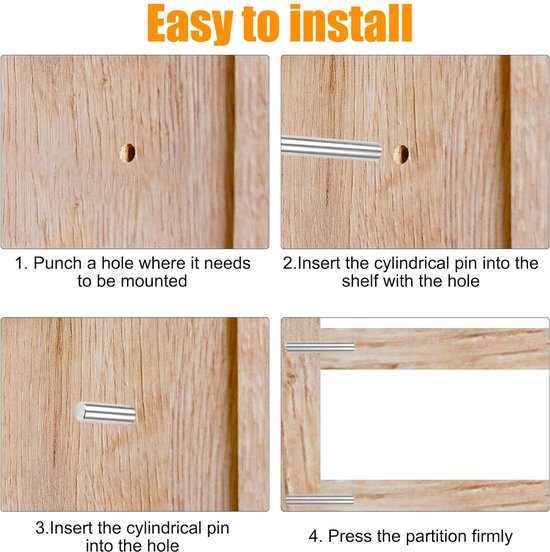 Easy to install

1. Punch a hole where it needs to be mounted

2.Insert the cylindrical pin into the shelf with the hole

3.Insert the cylindrical pin into the hole

4. Press the partition firmly