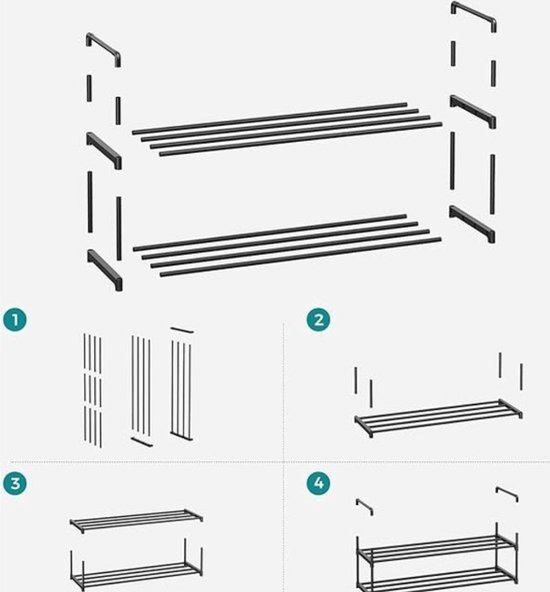 1

2

3

4