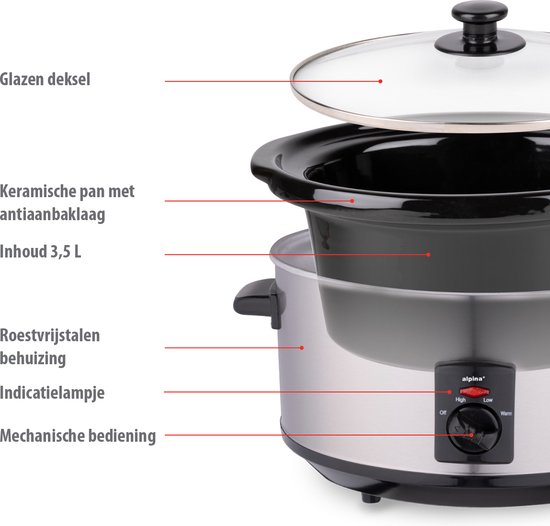 Glazen deksel

Keramische pan met antiaanbaklaag

Inhoud 3,5 L

Roestvrijstalen behuizing

Indicatielampje

Mechanische bediening

alpina

High Low

Off Warm