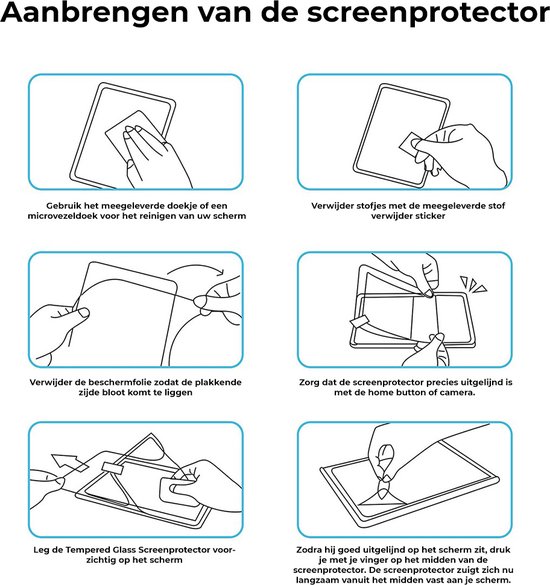 Aanbrengen van de screenprotector

Gebruik het meegeleverde doekje of een microvezeldoek voor het reinigen van uw scherm

Verwijder stofjes met de meegeleverde stof verwijder sticker

Verwijder de beschermfolie zodat de plakkende zijde bloot komt te liggen

Zorg dat de screenprotector precies uitgelijnd is met de home button of camera.

Leg de Tempered Glass Screenprotector voorzichtig op het scherm

Zodra hij goed uitgelijnd op het scherm zit, druk je met je vinger op het midden van de screenprotector. De screenprotector zuigt zich nu langzaam vanuit het midden vast aan je scherm.