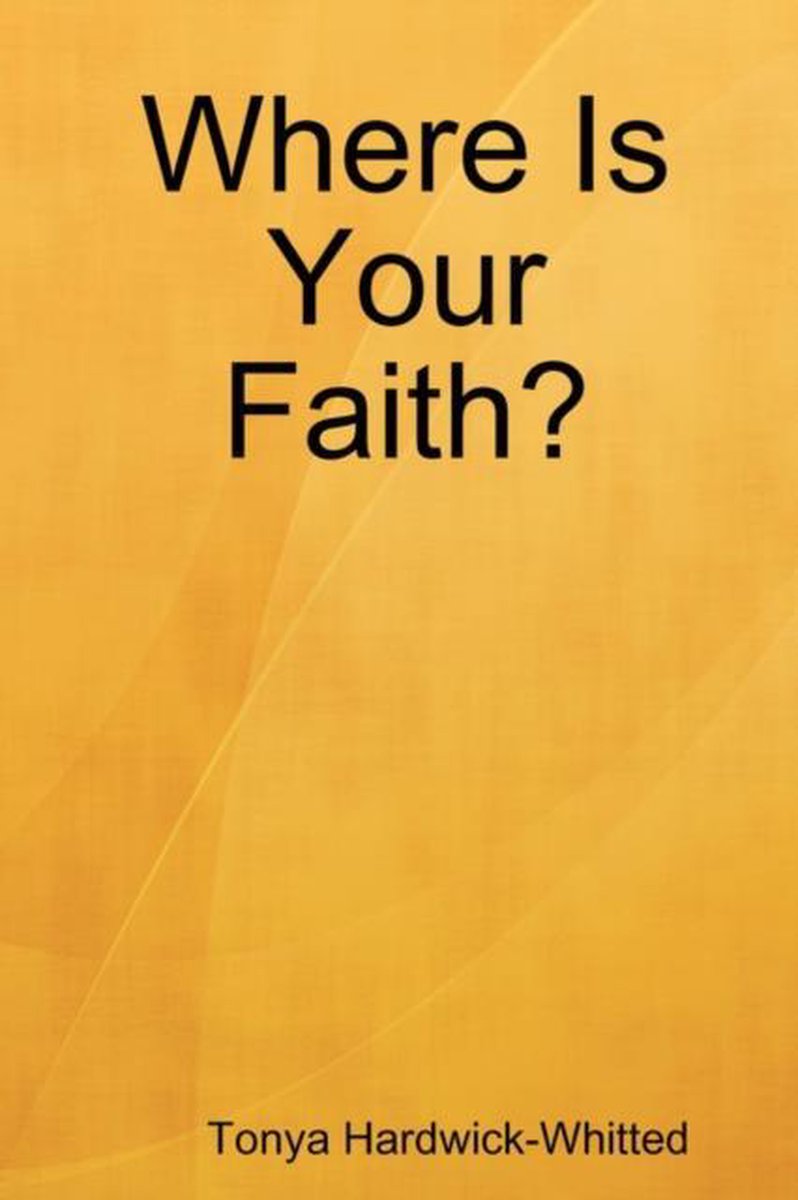 Where Is Your Faith?

Tonya Hardwick-Whitted