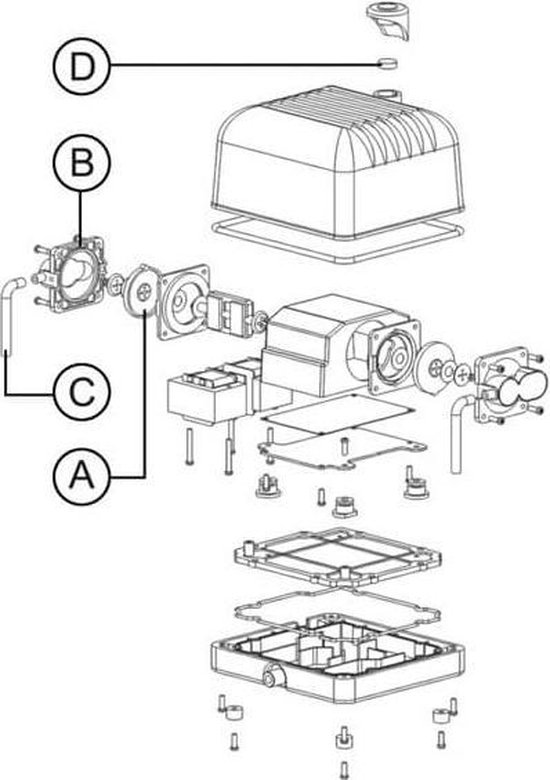 D

B

C

A