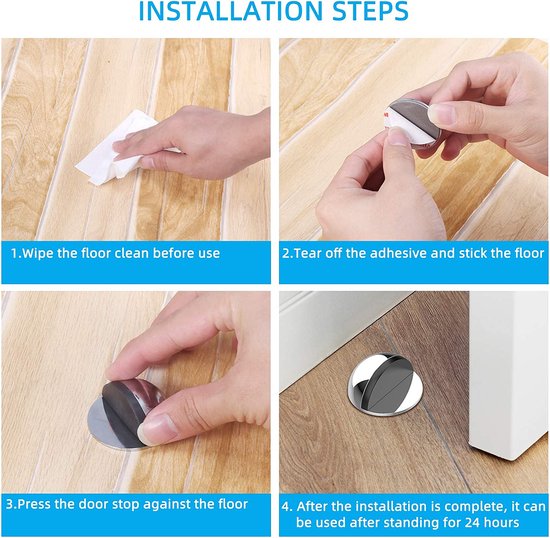 INSTALLATION STEPS

1.Wipe the floor clean before use

2.Tear off the adhesive and stick the floor

3.Press the door stop against the floor

4. After the installation is complete, it can be used after standing for 24 hours