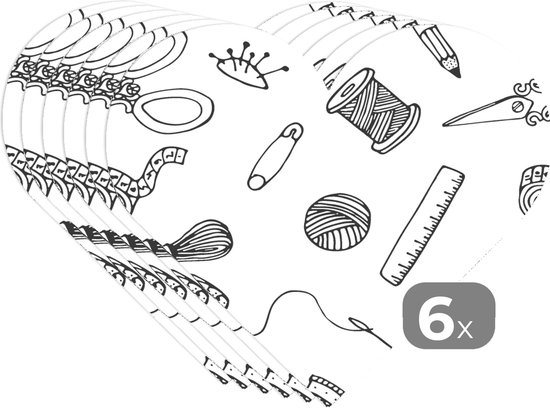 6x