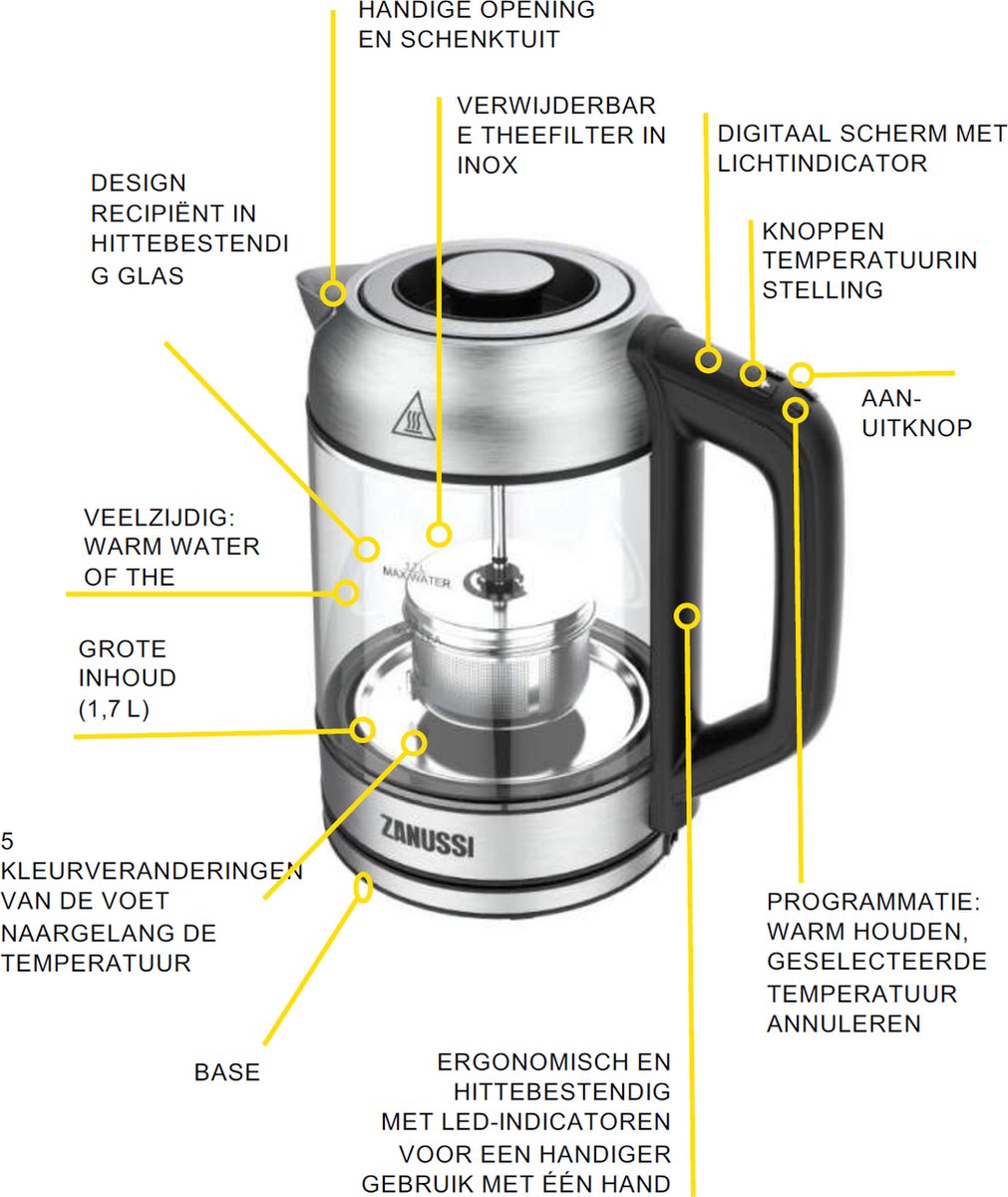 HANDIGE OPENING EN SCHENKTUIT

VERWIJDERBARE THEEFILTER IN INOX

DIGITAAL SCHERM MET LICHTINDICATOR

DESIGN RECIPIËNT IN HITTEBESTENDIG GLAS

KNOPPEN TEMPERATUURINSTELLING

AAN-UITKNOP

VEELZIJDIG: WARM WATER OF THE

1,7 L
MAX WATER

GROTE INHOUD (1,7 L)

ZANUSSI

5 KLEURVERANDERINGEN VAN DE VOET NAARGELANG DE TEMPERATUUR

PROGRAMMATIE: WARM HOUDEN, GESELECTEERDE TEMPERATUUR ANNULEREN

BASE

ERGONOMISCH EN HITTEBESTENDIG MET LED-INDICATOREN VOOR EEN HANDIGER GEBRUIK MET ÉÉN HAND