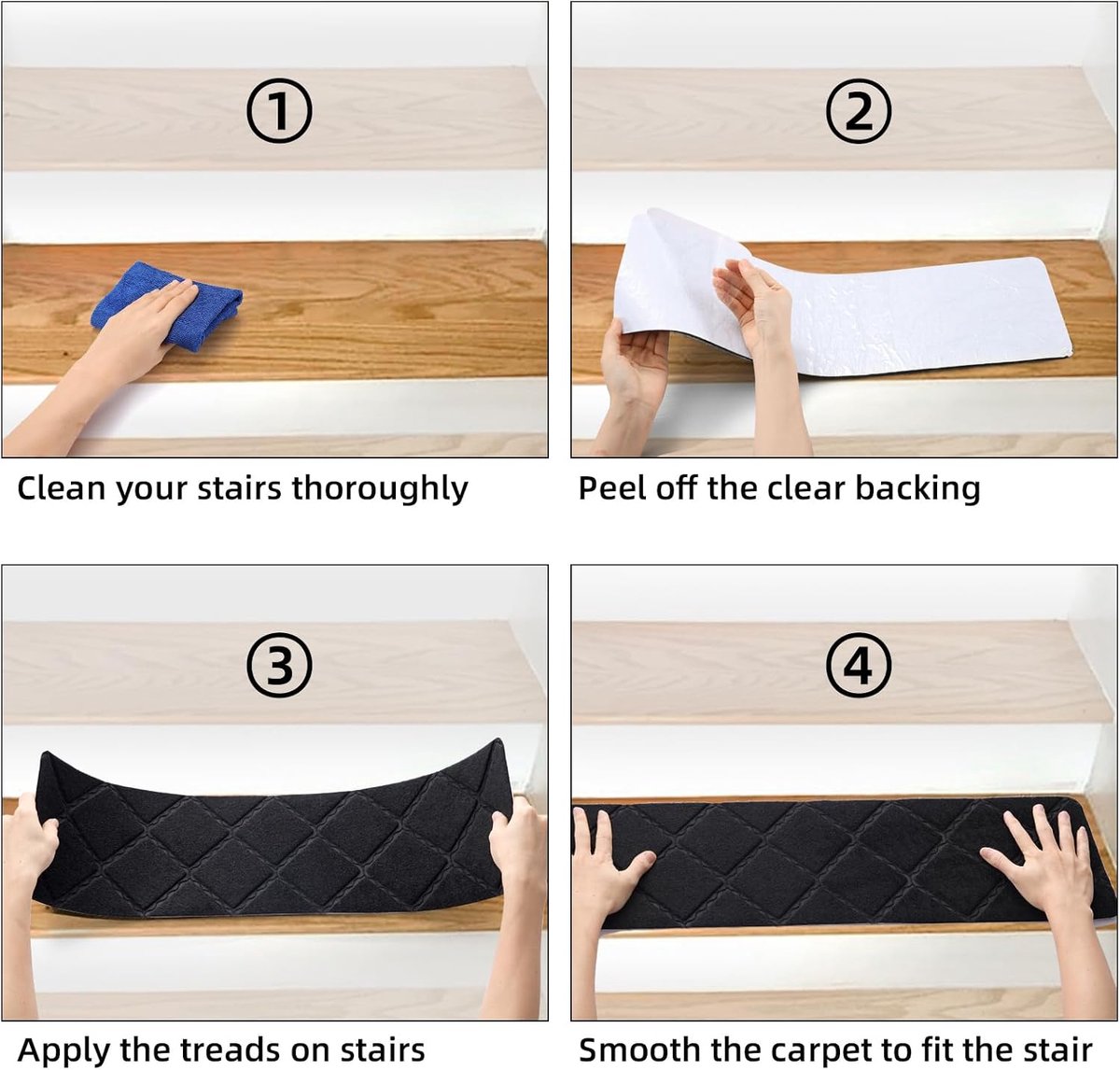 ①

Clean your stairs thoroughly

②

Peel off the clear backing

③

Apply the treads on stairs

④

Smooth the carpet to fit the stair