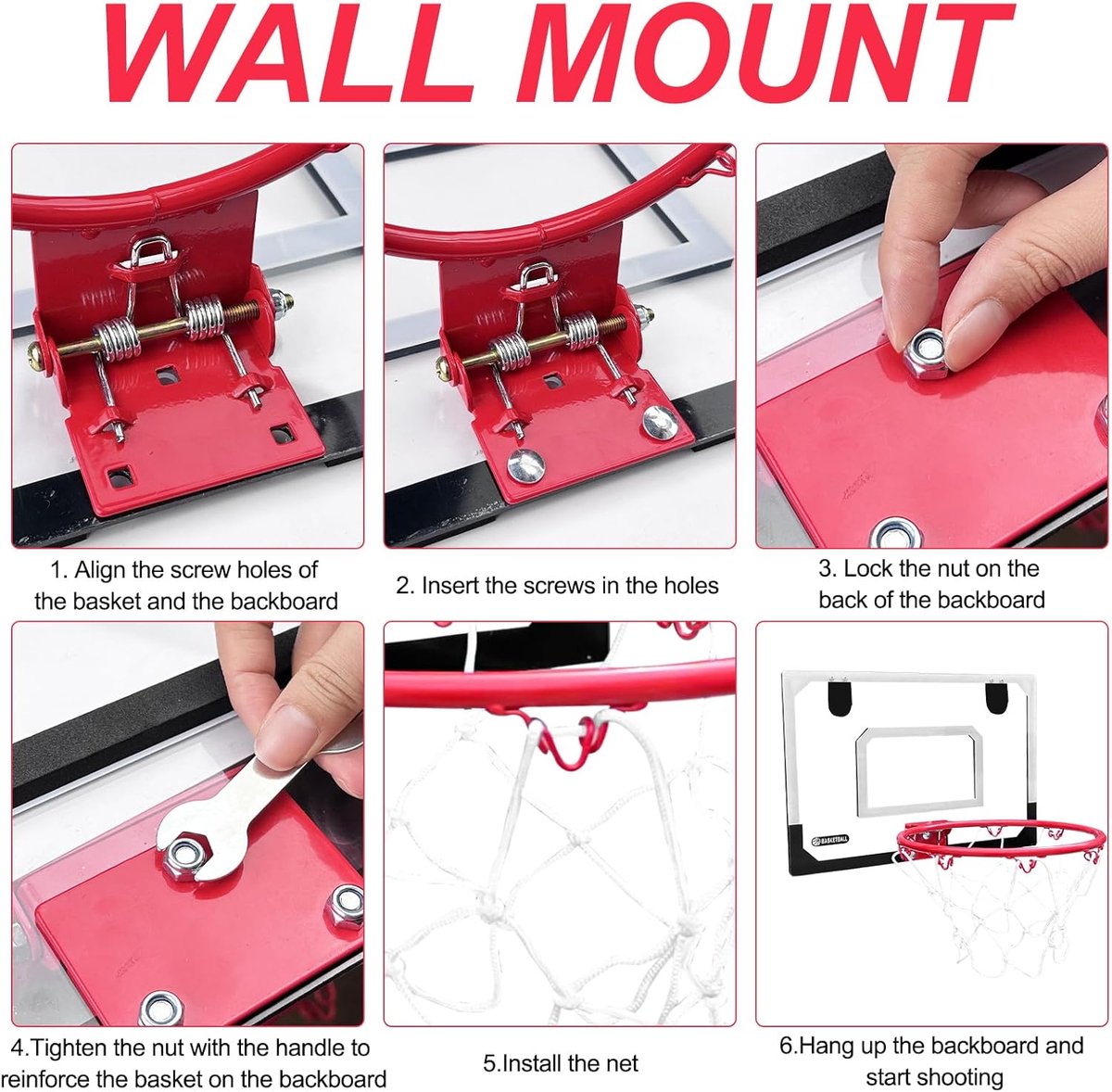 WALL MOUNT

1. Align the screw holes of the basket and the backboard

2. Insert the screws in the holes

3. Lock the nut on the back of the backboard

4.Tighten the nut with the handle to reinforce the basket on the backboard

5.Install the net

BASKETBALL

6.Hang up the backboard and start shooting