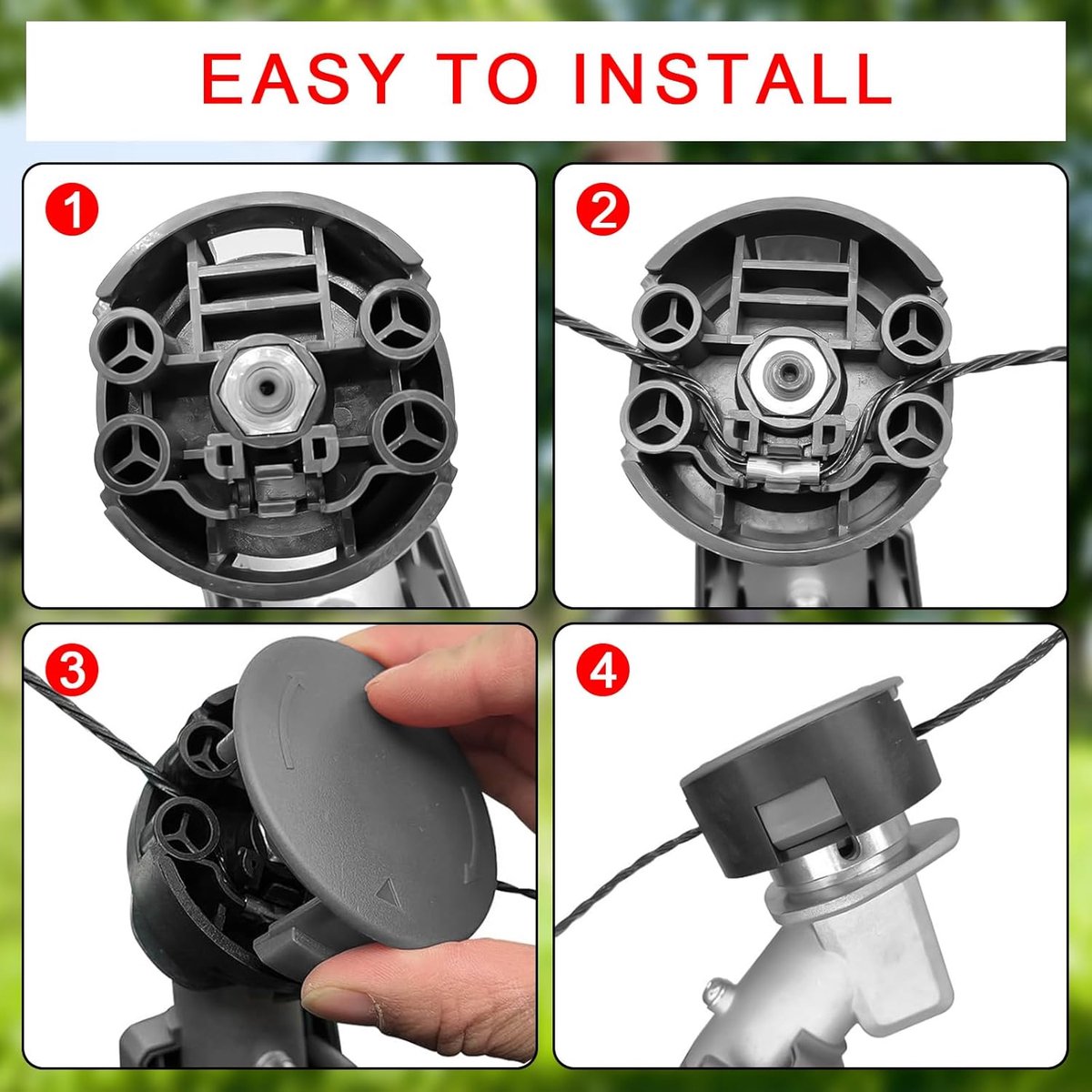 EASY TO INSTALL

1

2

3

4