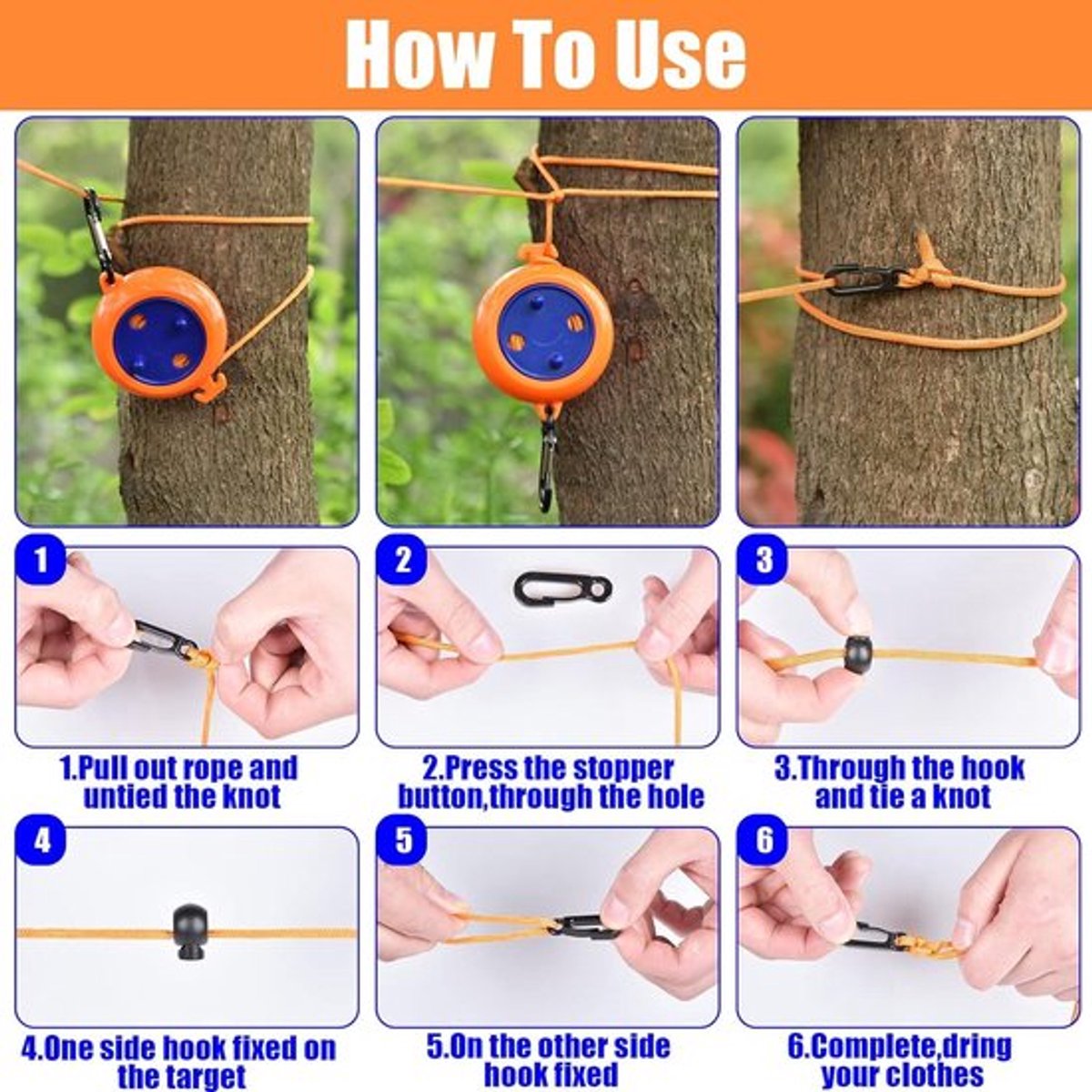 How To Use

1

1.Pull out rope and untied the knot

2

2.Press the stopper button,through the hole

3

3.Through the hook and tie a knot

4

4.One side hook fixed on the target

5

5.On the other side hook fixed

6

6.Complete,dring your clothes