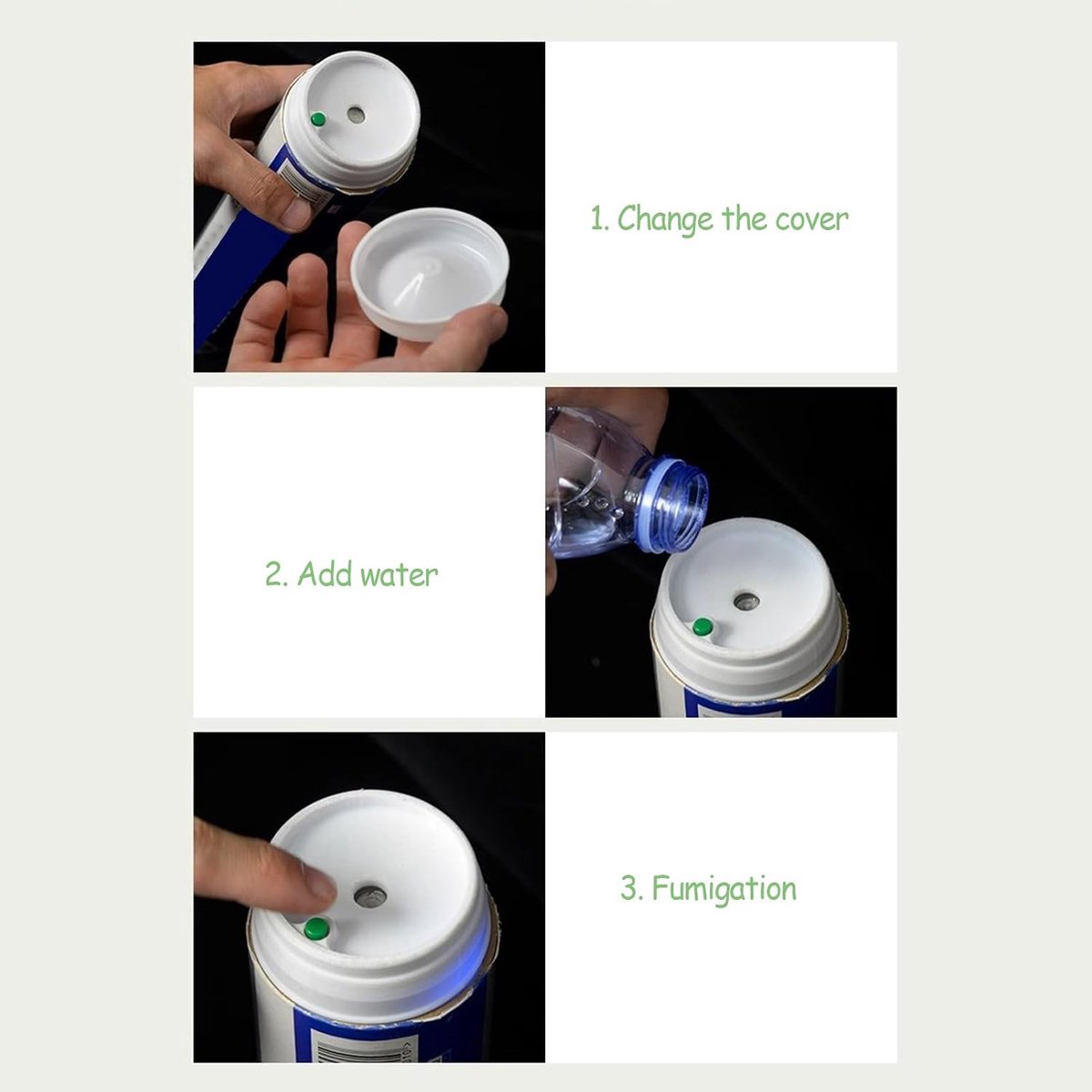 1. Change the cover

2. Add water

3. Fumigation