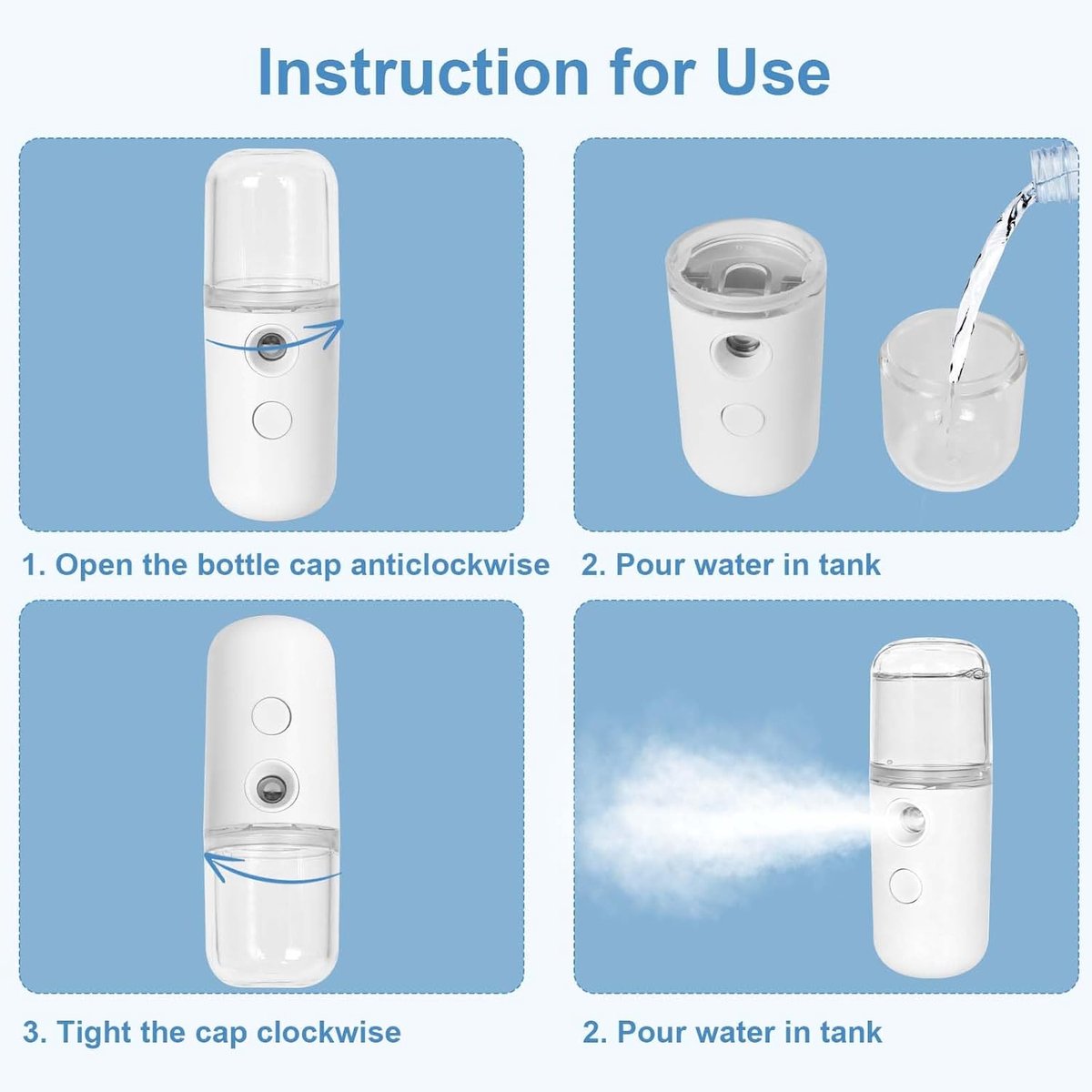 Instruction for Use

1. Open the bottle cap anticlockwise

2. Pour water in tank

3. Tight the cap clockwise

2. Pour water in tank