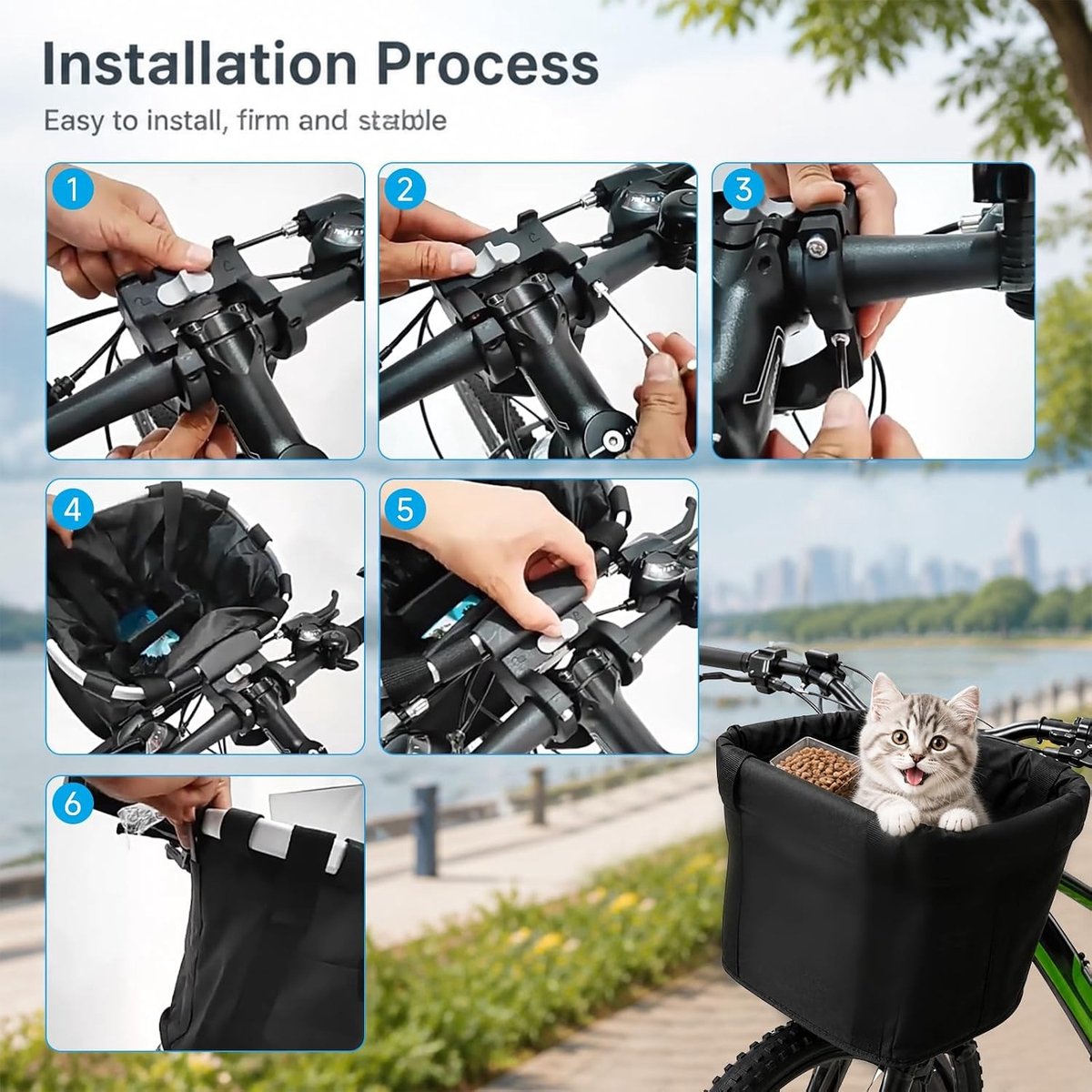 Installation Process

Easy to install, firm and stable

1

2

3

4

5

6