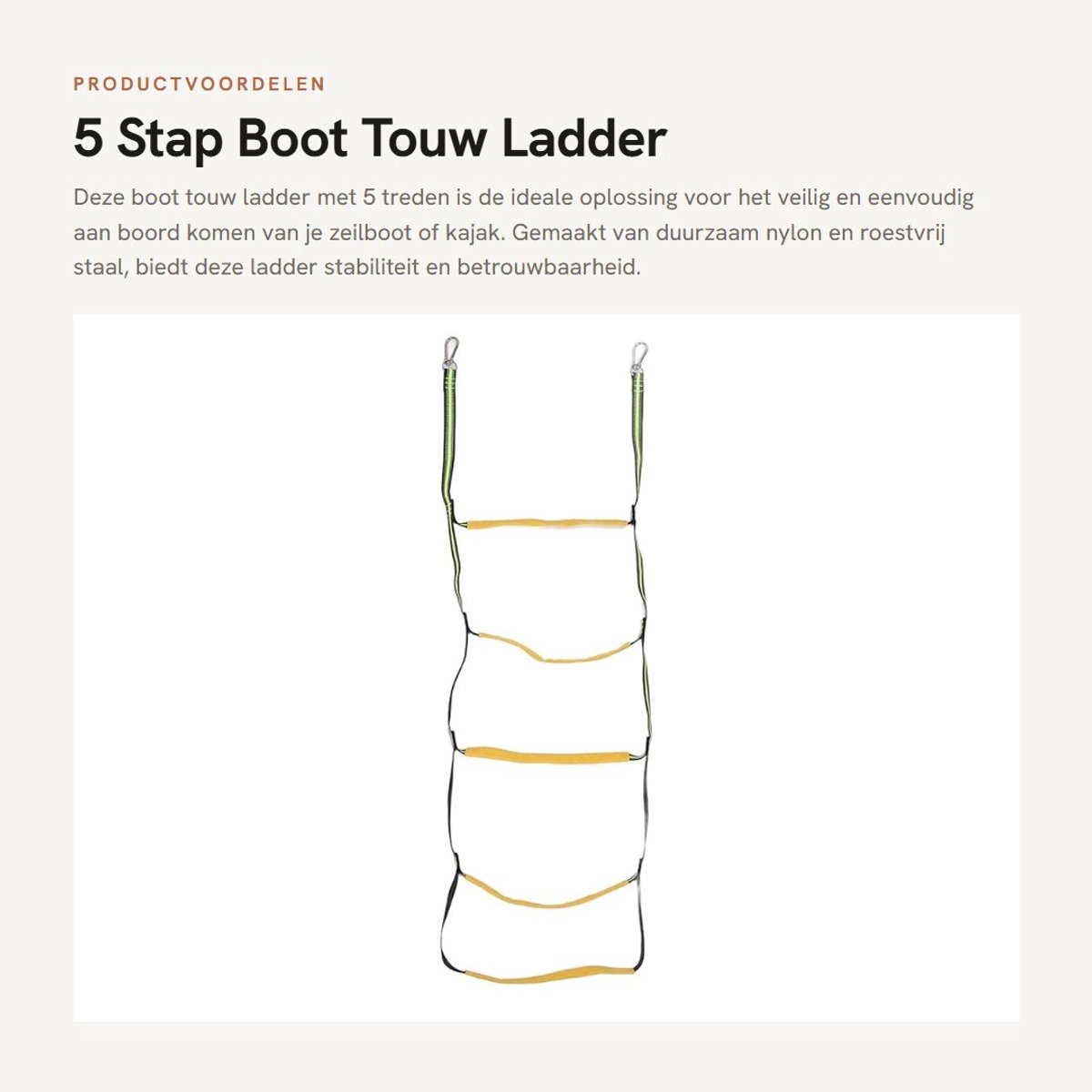 PRODUCTVOORDELEN

5 Stap Boot Touw Ladder

Deze boot touw ladder met 5 treden is de ideale oplossing voor het veilig en eenvoudig aan boord komen van je zeilboot of kajak. Gemaakt van duurzaam nylon en roestvrij staal, biedt deze ladder stabiliteit en betrouwbaarheid.