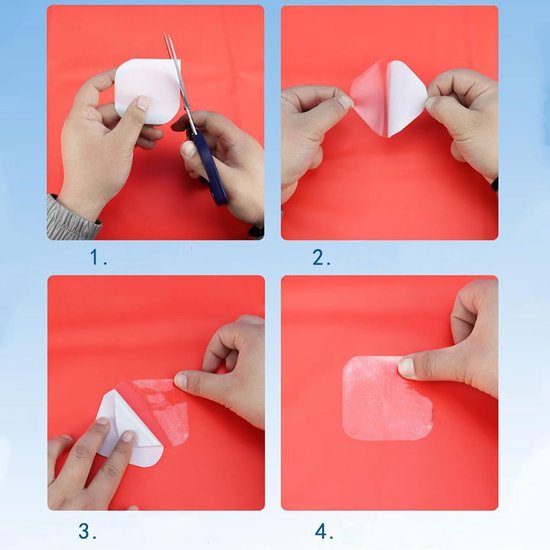 1.

2.

3.

4.