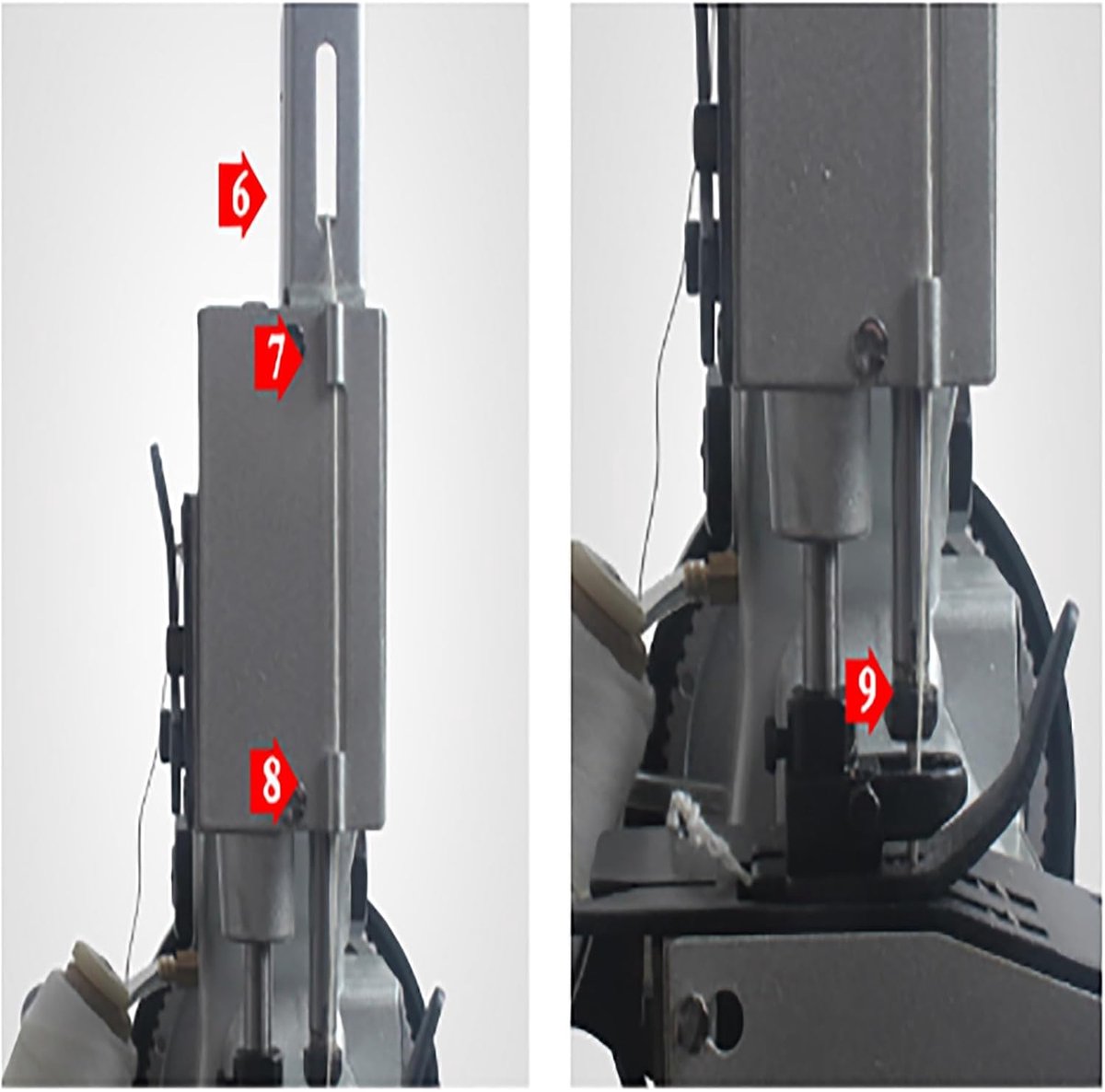 6
7
8
9