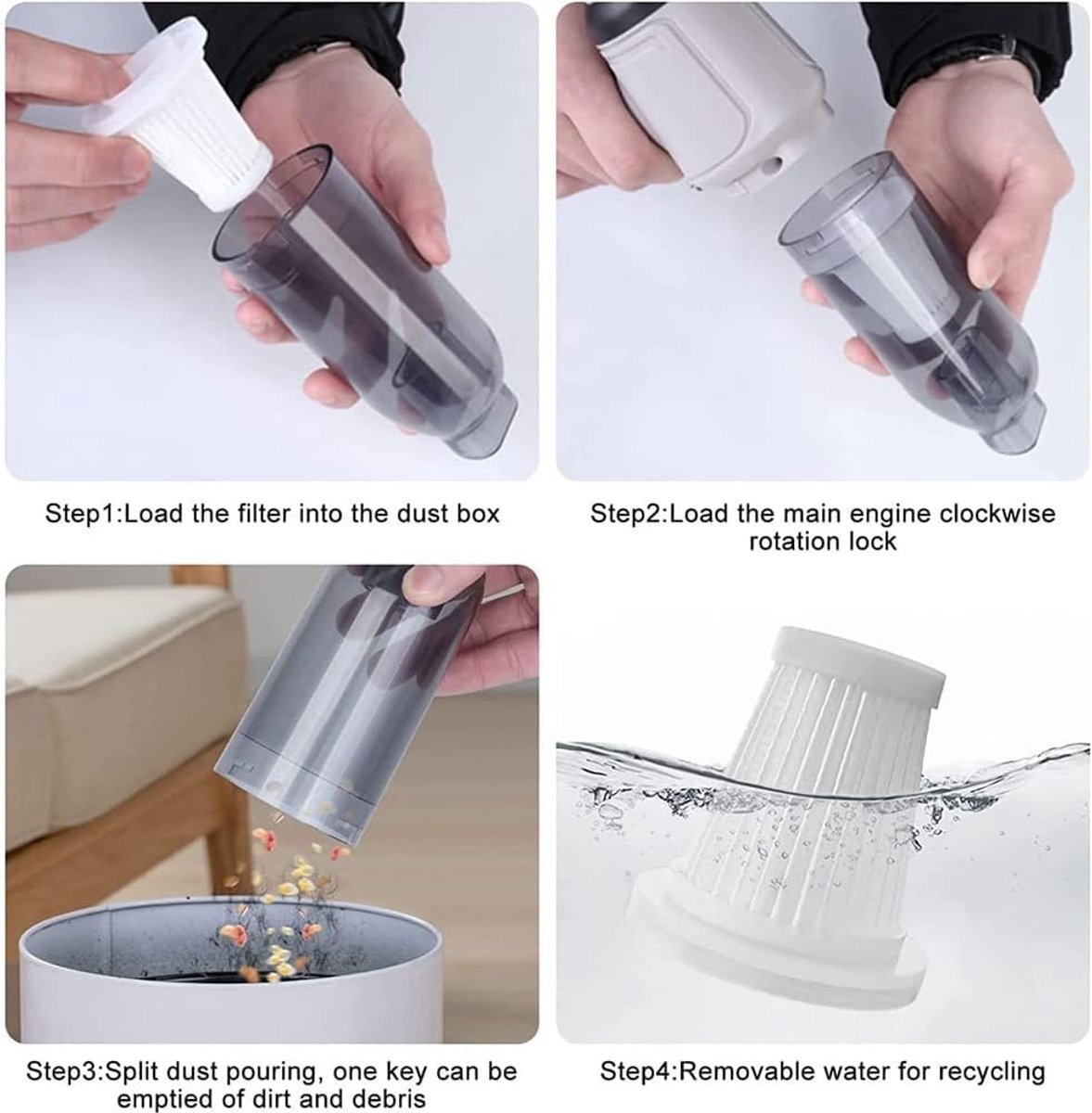 Step1:Load the filter into the dust box

Step2:Load the main engine clockwise rotation lock

Step3:Split dust pouring, one key can be emptied of dirt and debris

Step4:Removable water for recycling